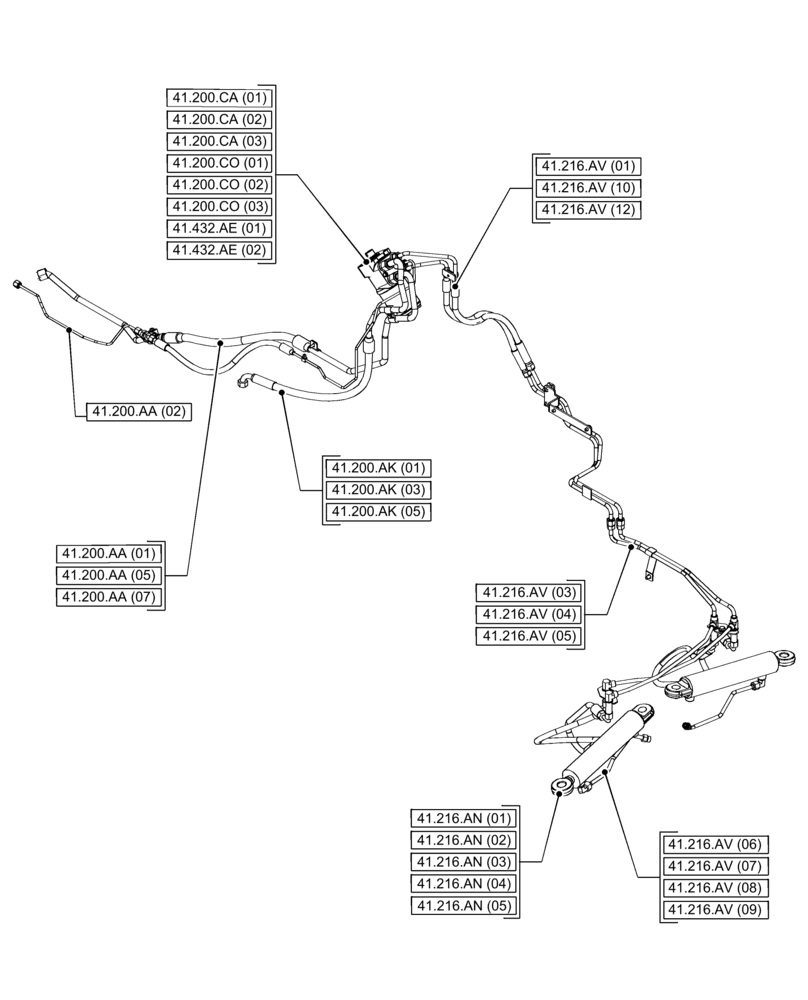 41.200.CA (01)
41.200.CA (02)
41.200.CA (03)
41.200.CO (01)
41.200.CO (02)
41.200.CO (03)
41.432.AE (01)
41.432.AE (02)

41.216.AV (01)
41.216.AV (10)
41.216.AV (12)

41.200.AA (02)

41.200.AK (01)
41.200.AK (03)
41.200.AK (05)

41.200.AA (01)
41.200.AA (05)
41.200.AA (07)

41.216.AV (03)
41.216.AV (04)
41.216.AV (05)

41.216.AN (01)
41.216.AN (02)
41.216.AN (03)
41.216.AN (04)
41.216.AN (05)

41.216.AV (06)
41.216.AV (07)
41.216.AV (08)
41.216.AV (09)