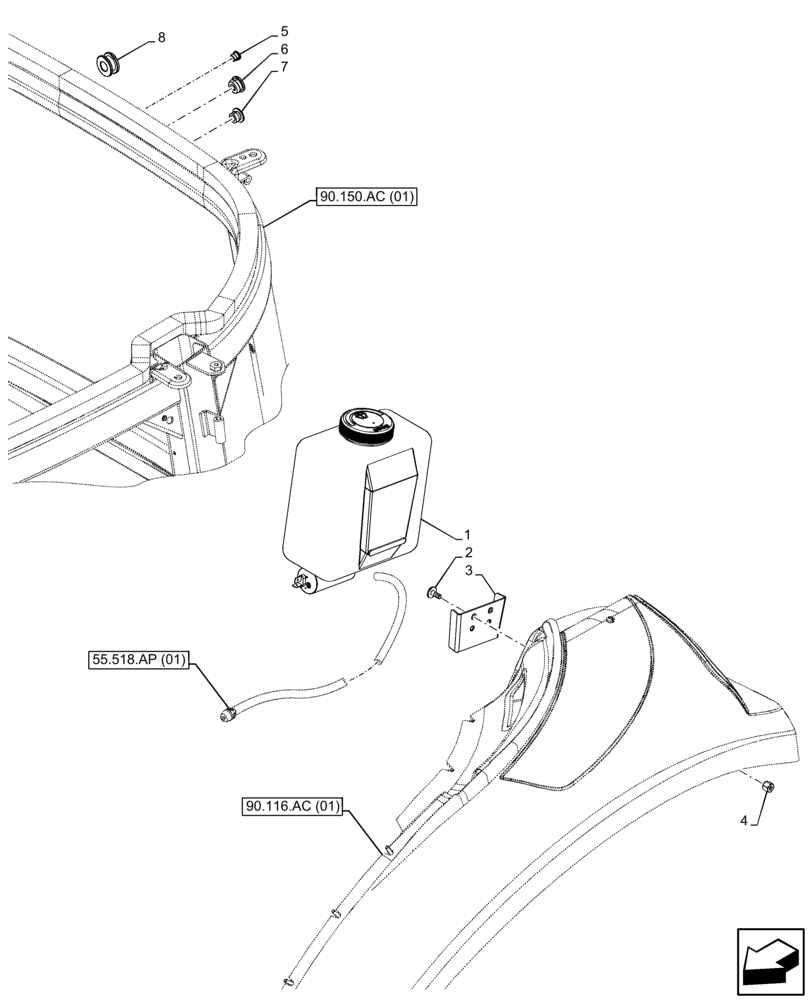 8
5
6
7
90.150.AC (01)
1
2
3
55.518.AP (01)
90.116.AC (01)
4