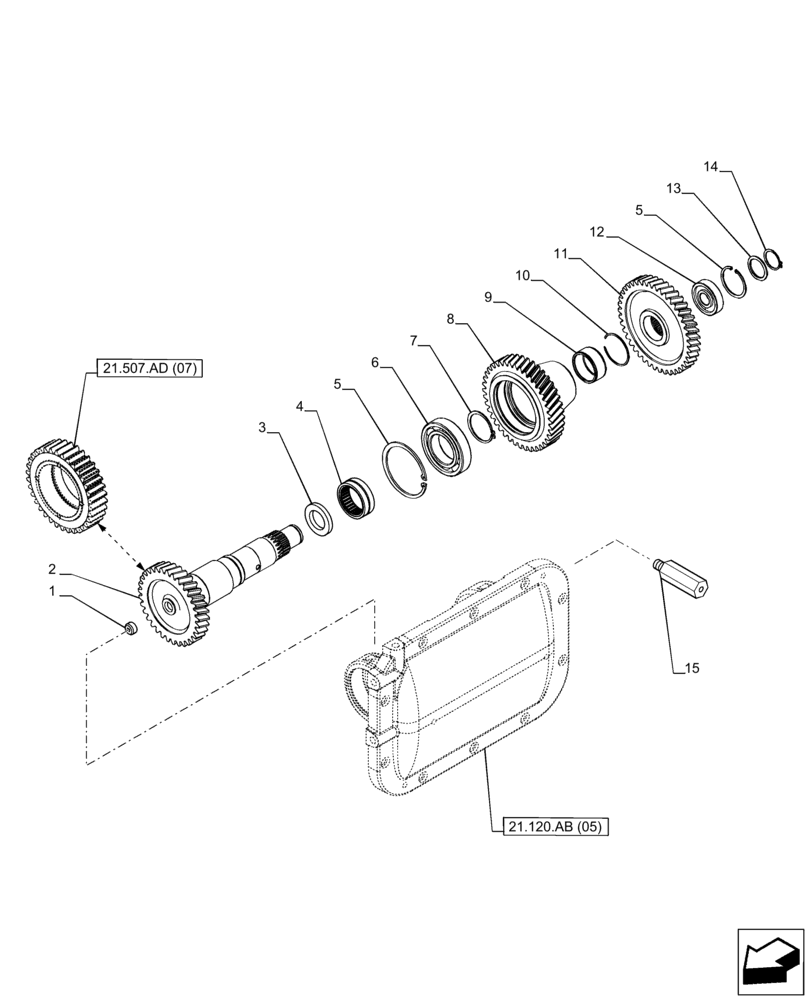 14
13
5
12
11
10
9
8
7
6
5
4
3
21.507.AD (07)
2
1
15
21.120.AB (05)