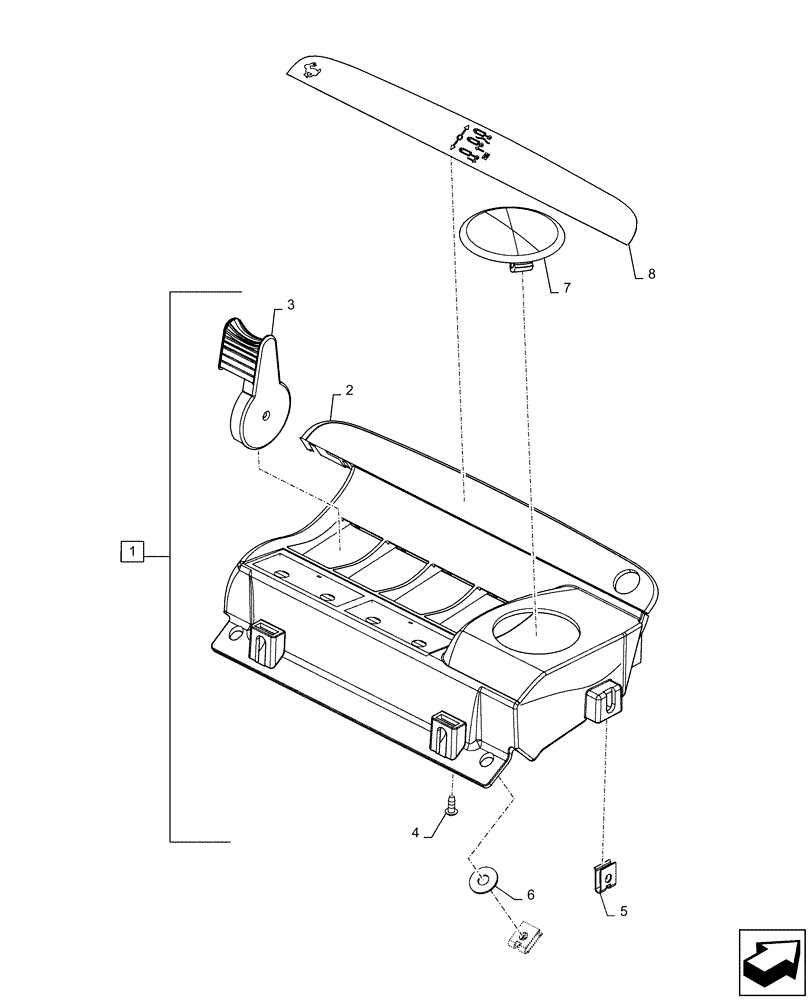 8
7
3
2
1
4
6
5