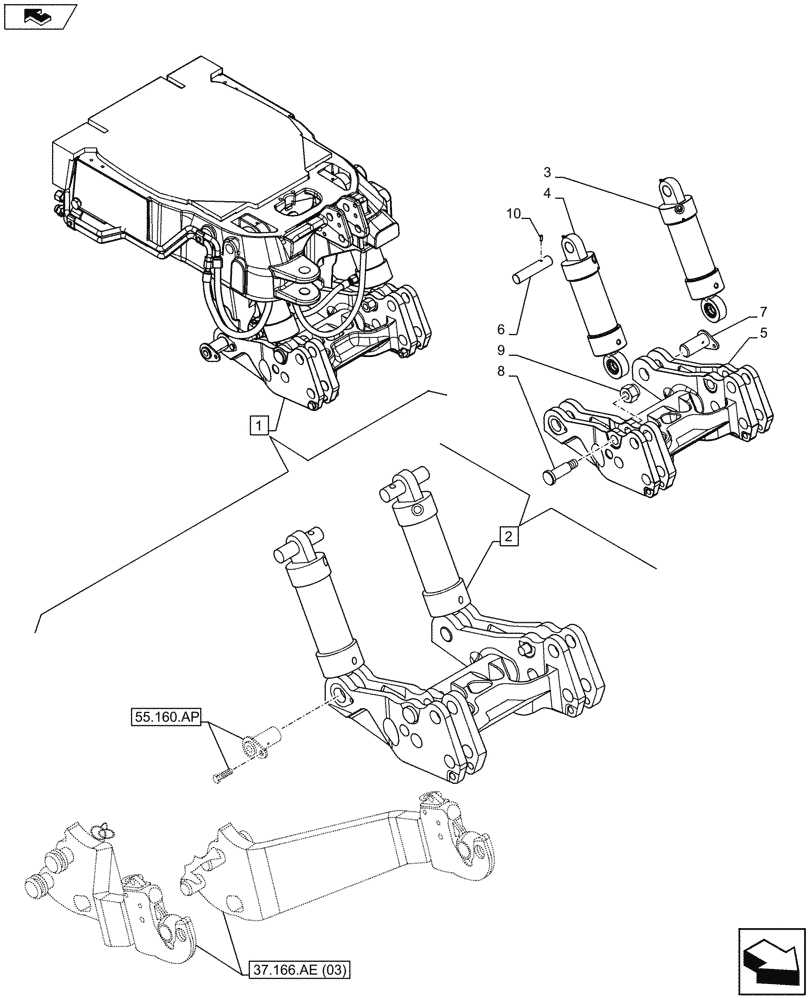 3
4
10
6
7
5
9
8
1
2
55.160.AP
37.166.AE (03)