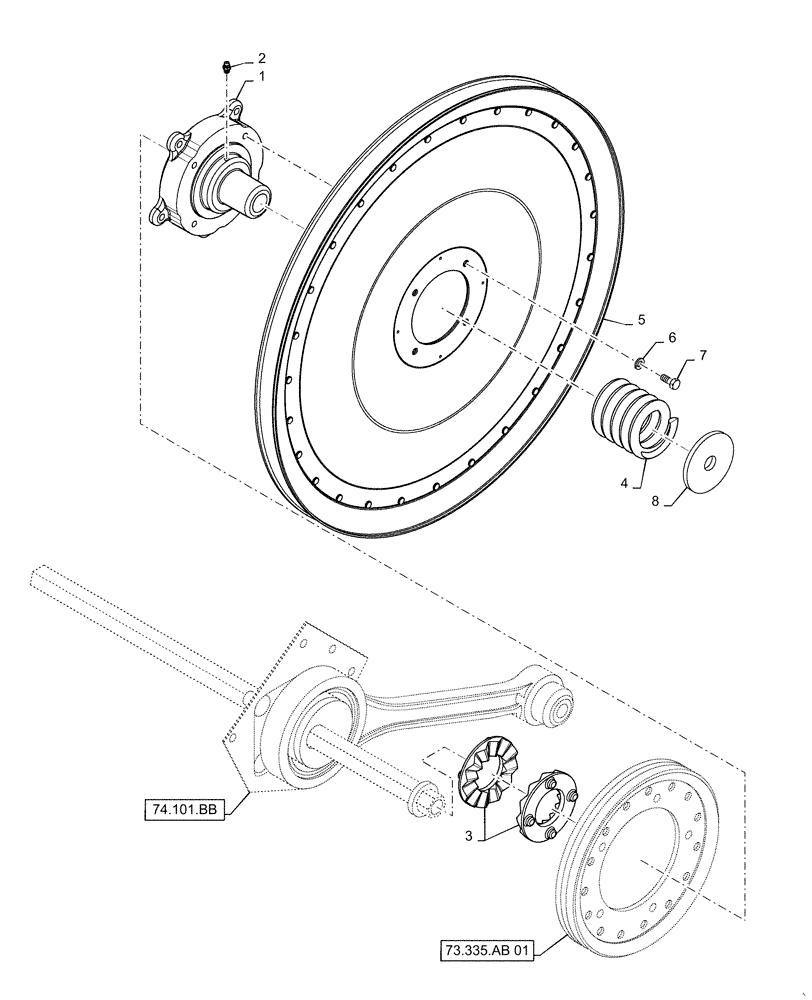 2
1
5
6
7
4
8
74.101.BB
3
73.335.AB 01