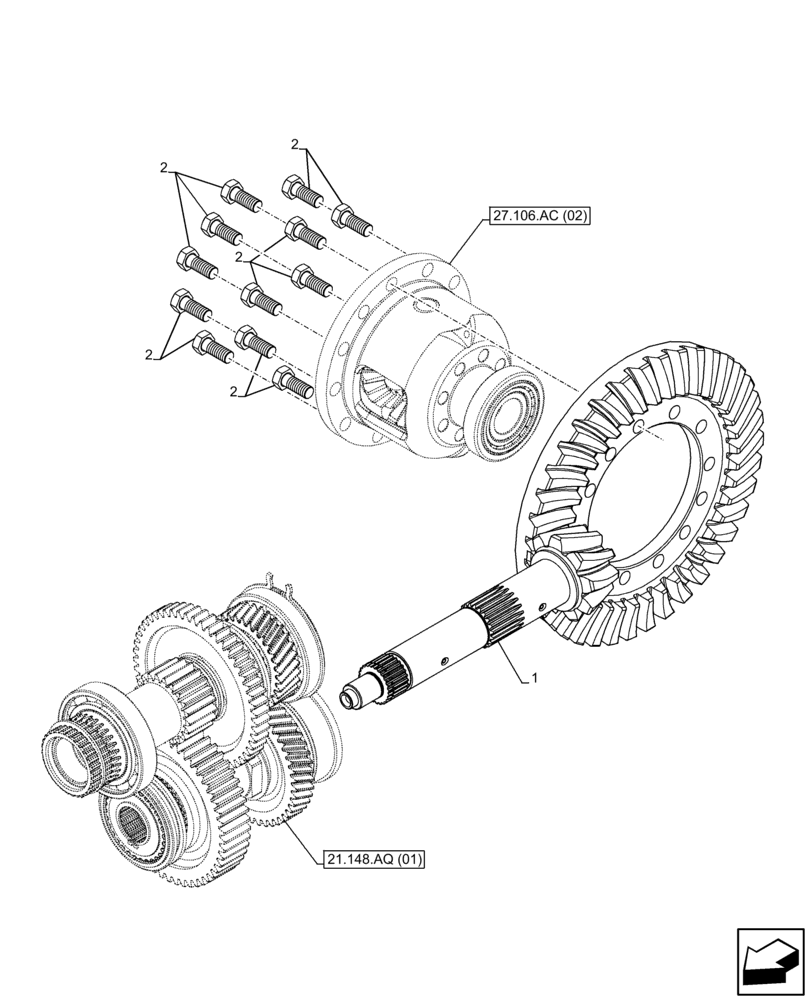 2
2
27.106.AC (02)
2
2
2
1
21.148.AQ (01)