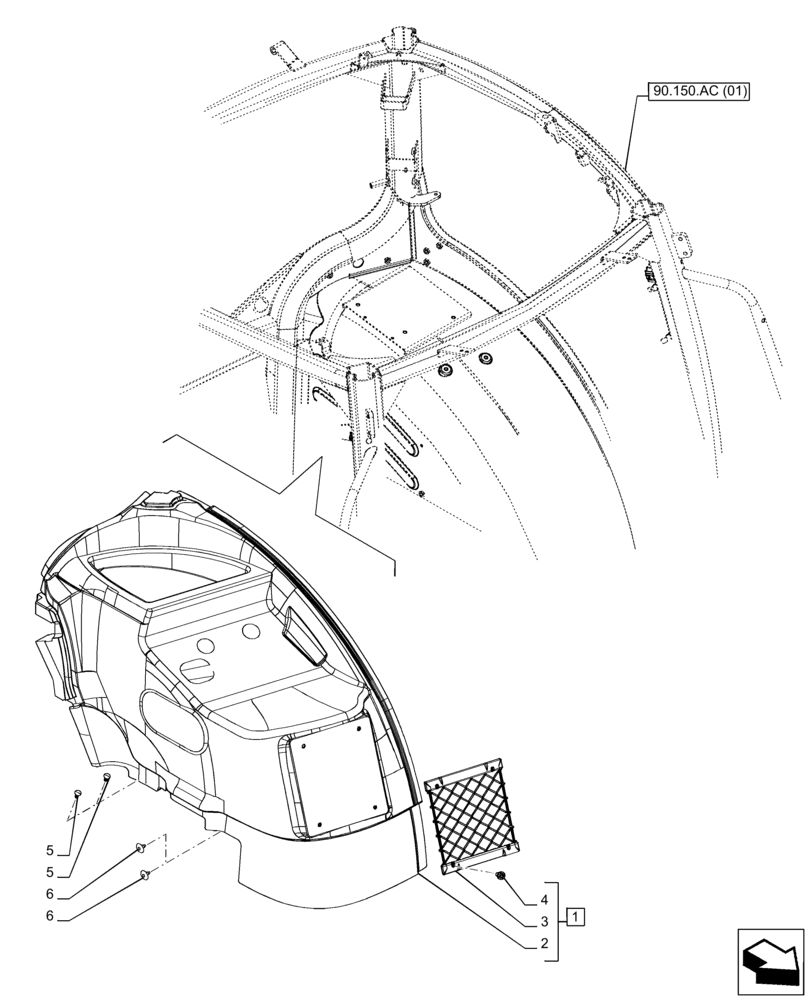 90.150.AC (01)

5
5
6
6

4
3
2
1