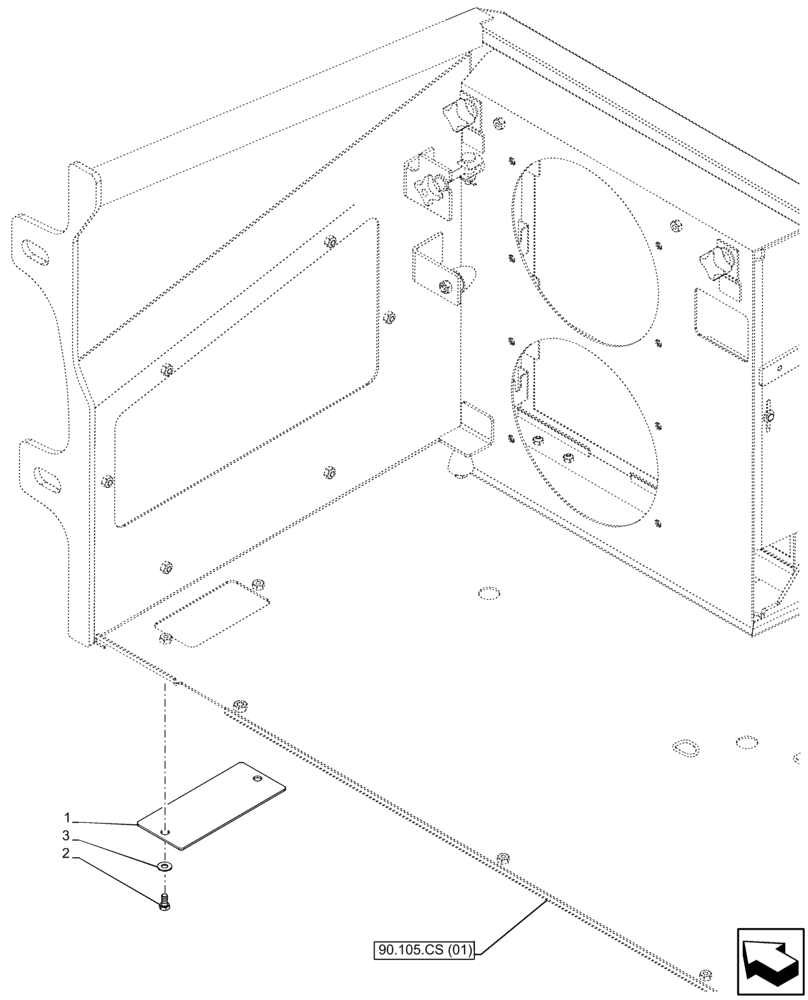 1
3
2
90.105.CS (01)