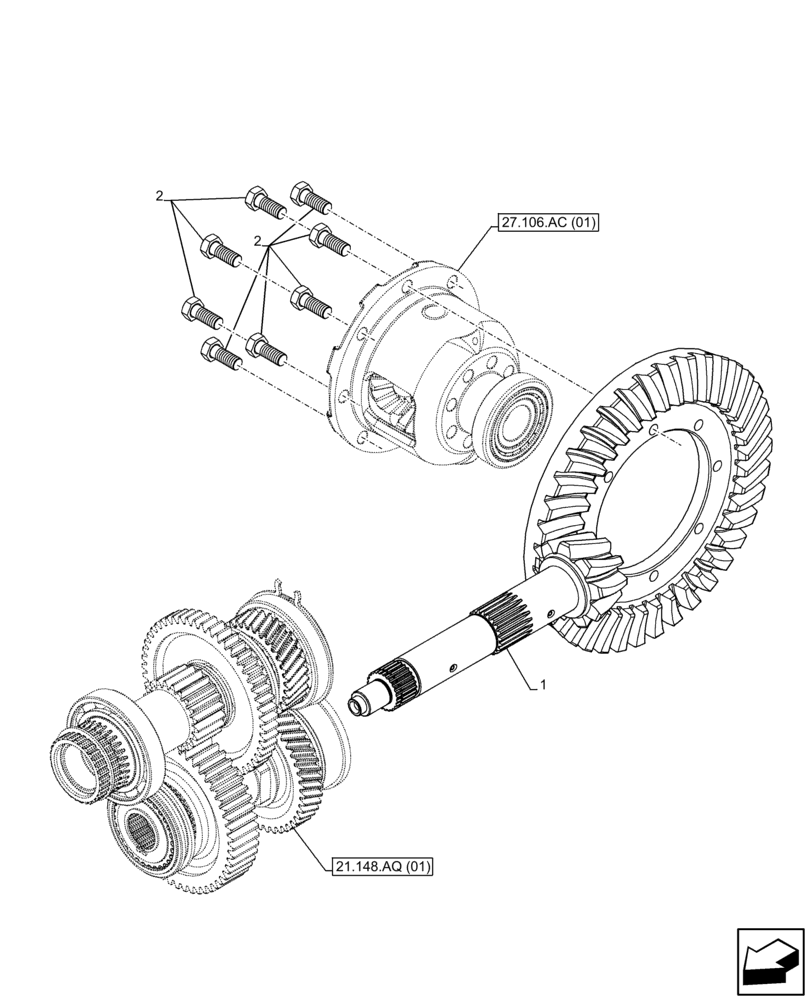 2

2

27.106.AC (01)

1

21.148.AQ (01)