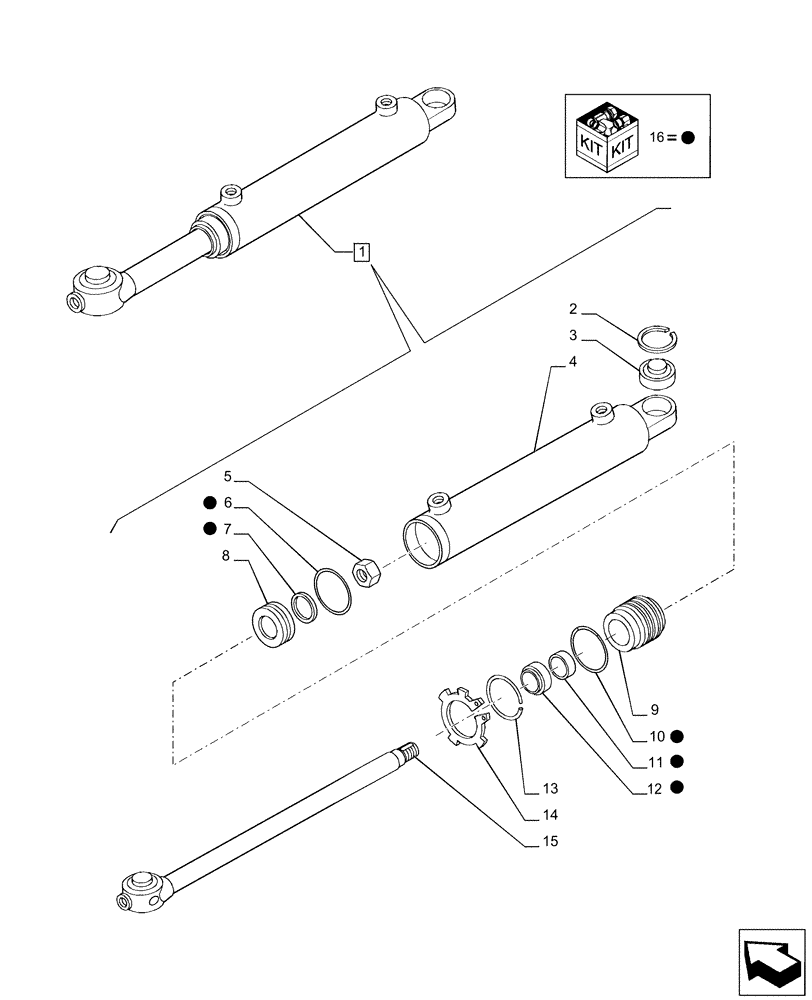 KIT KIT 16 = ●

1

2
3
4
5
● 6
● 7
8
9
10 ●
11 ●
12 ●
13
14
15