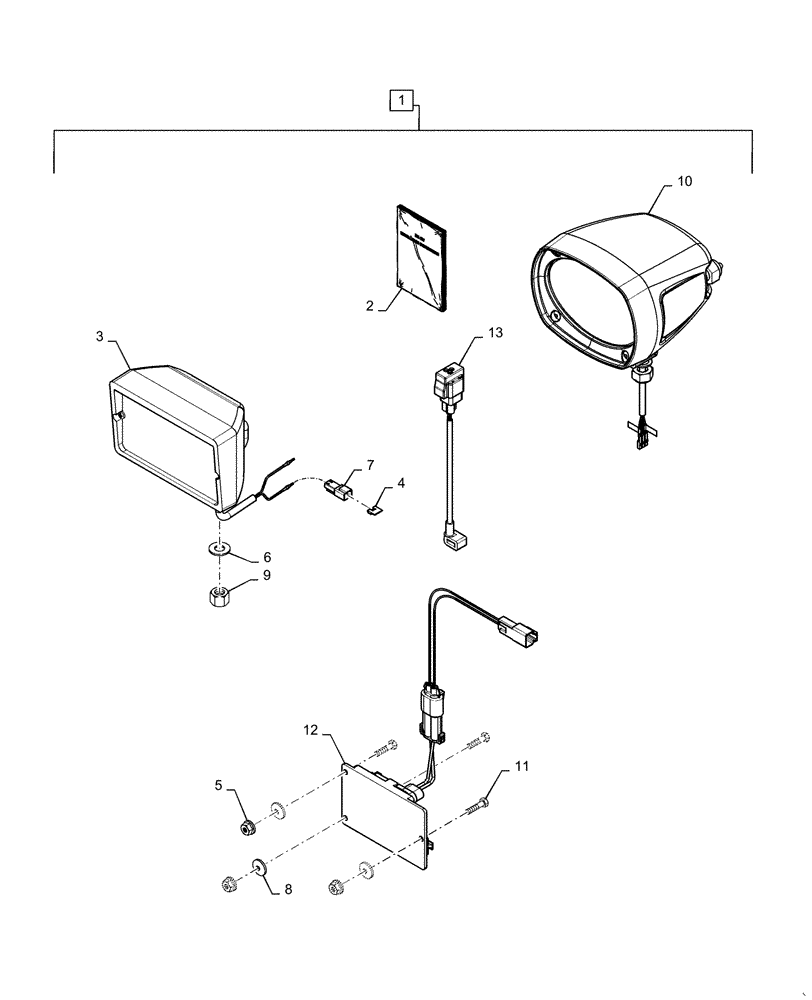 1
10
2
13
3
7
4
6
9
12
11
5
8