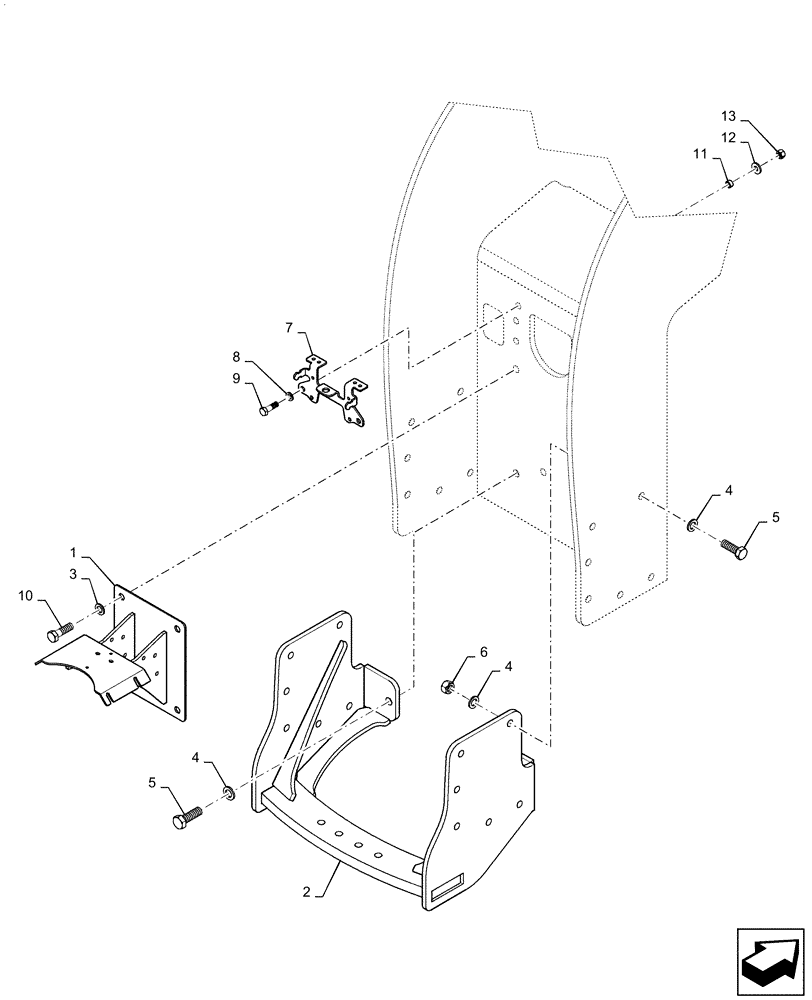 13
12
11
7
8
9
4
5
1
3
10
6
4
4
5
2