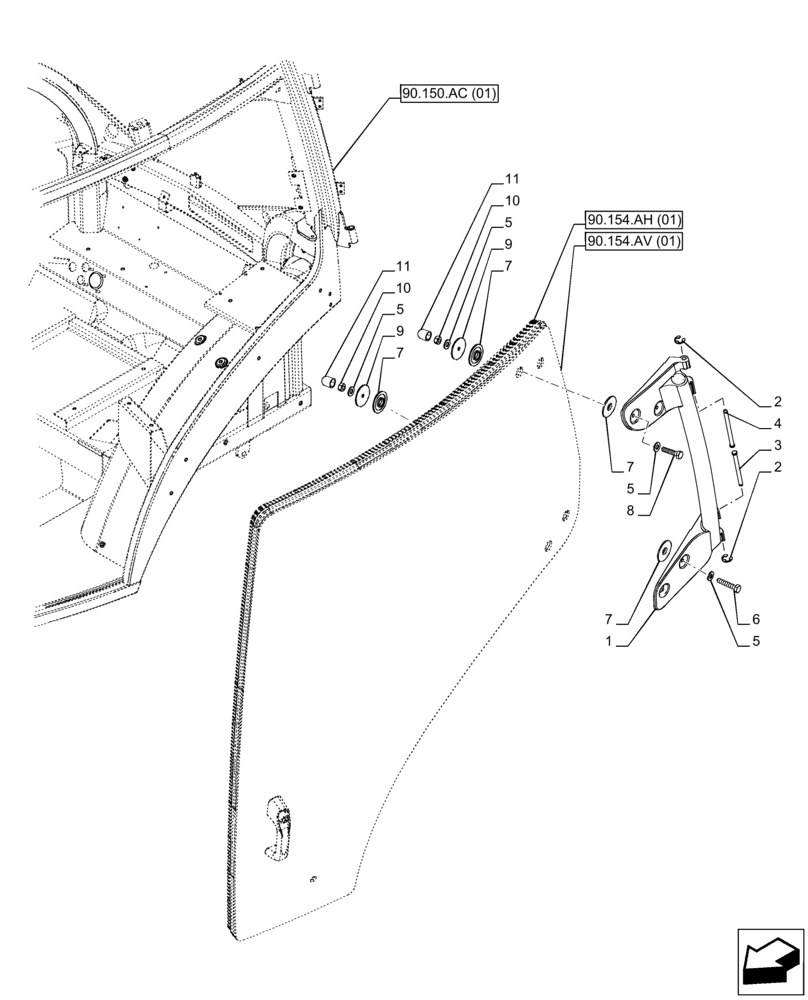 90.150.AC (01)

11
10
5
9
7

90.154.AH (01)
90.154.AV (01)

11
10
5
9
7

2
4
3
2
7
5
8
7
1
6
5