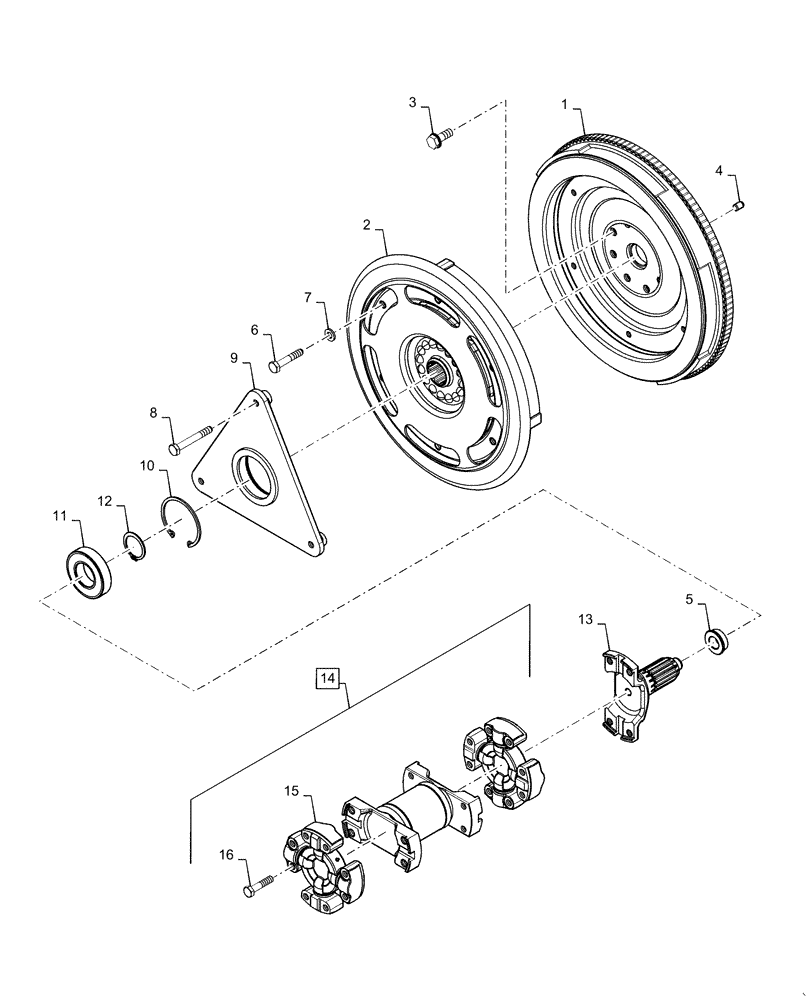 3
1
4
2
7
6
9
8
10
12
11
13
5
14
15
16