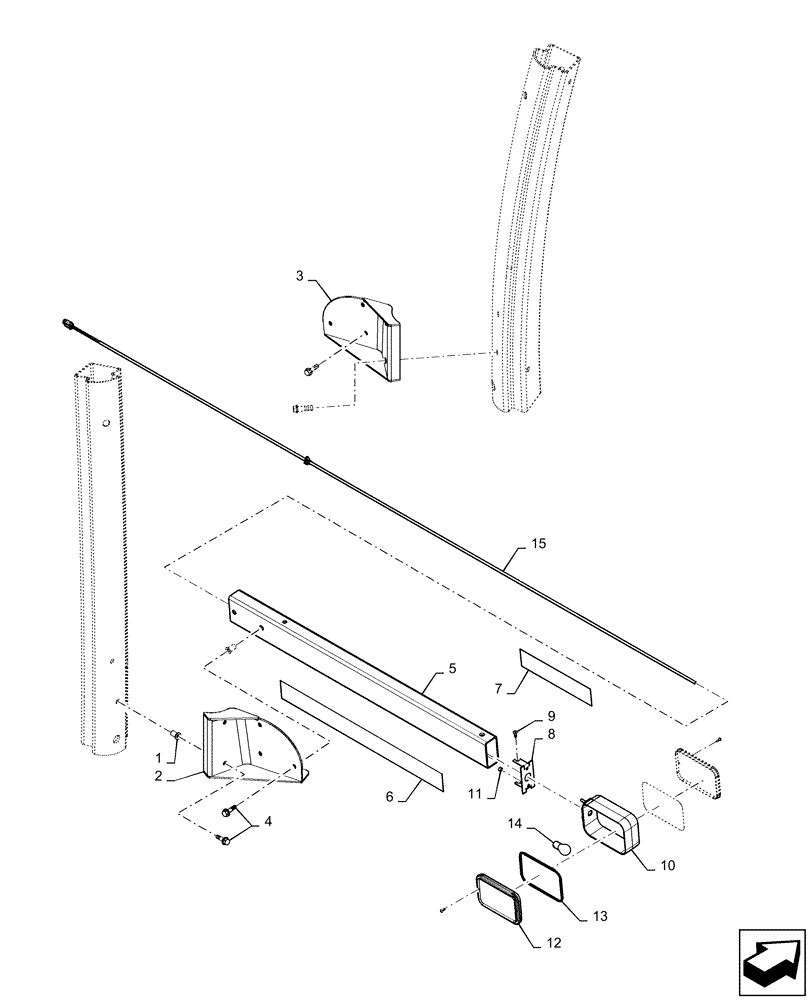 3
15
5
7
9
8
1
2
6
11
4
14
10
13
12