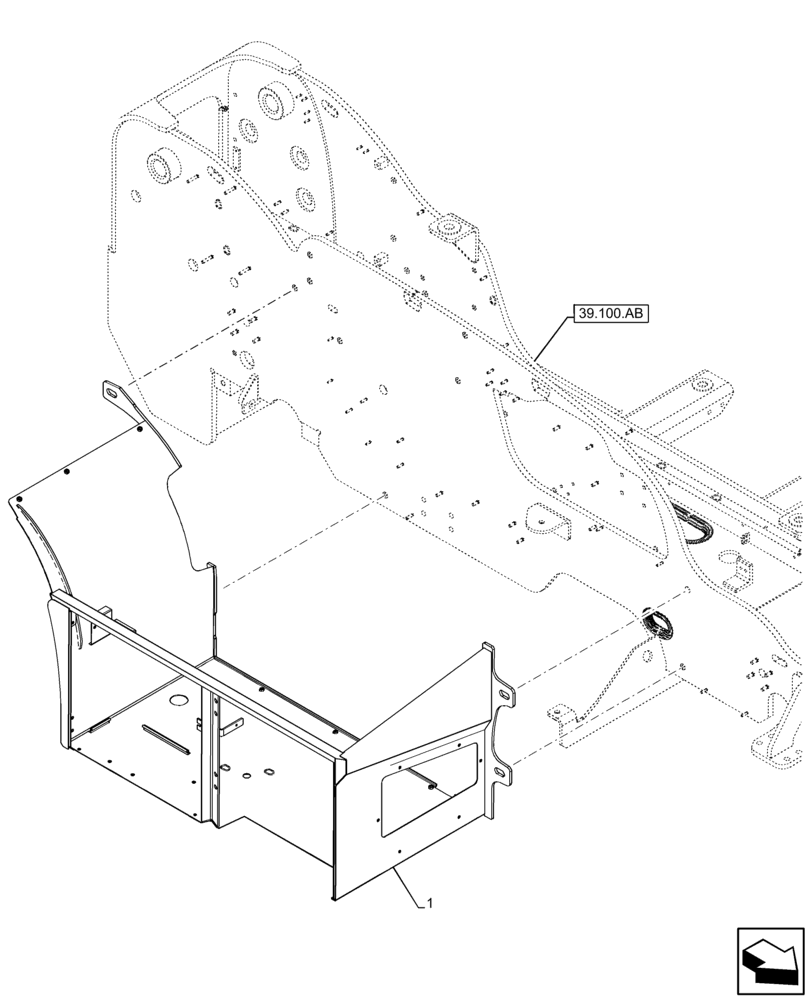 39.100.AB

1