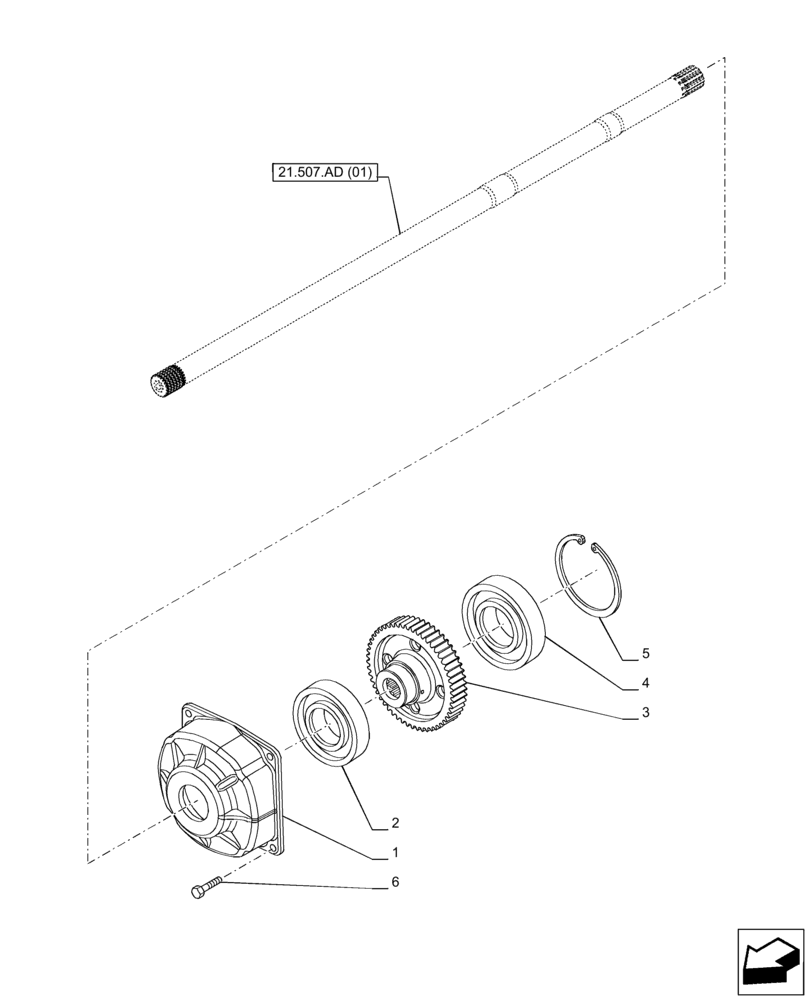 21.507.AD (01)

5

4

3

2

1

6