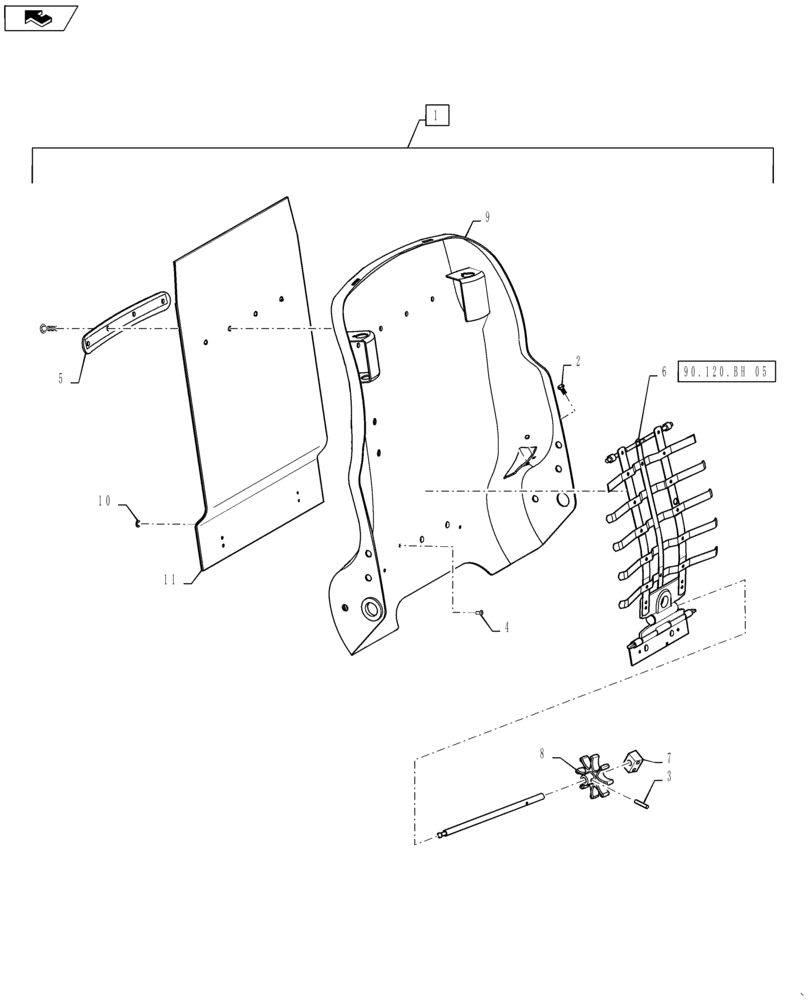 1

9

5

2

6

90.120.BH 05

10

11

4

8

7

3