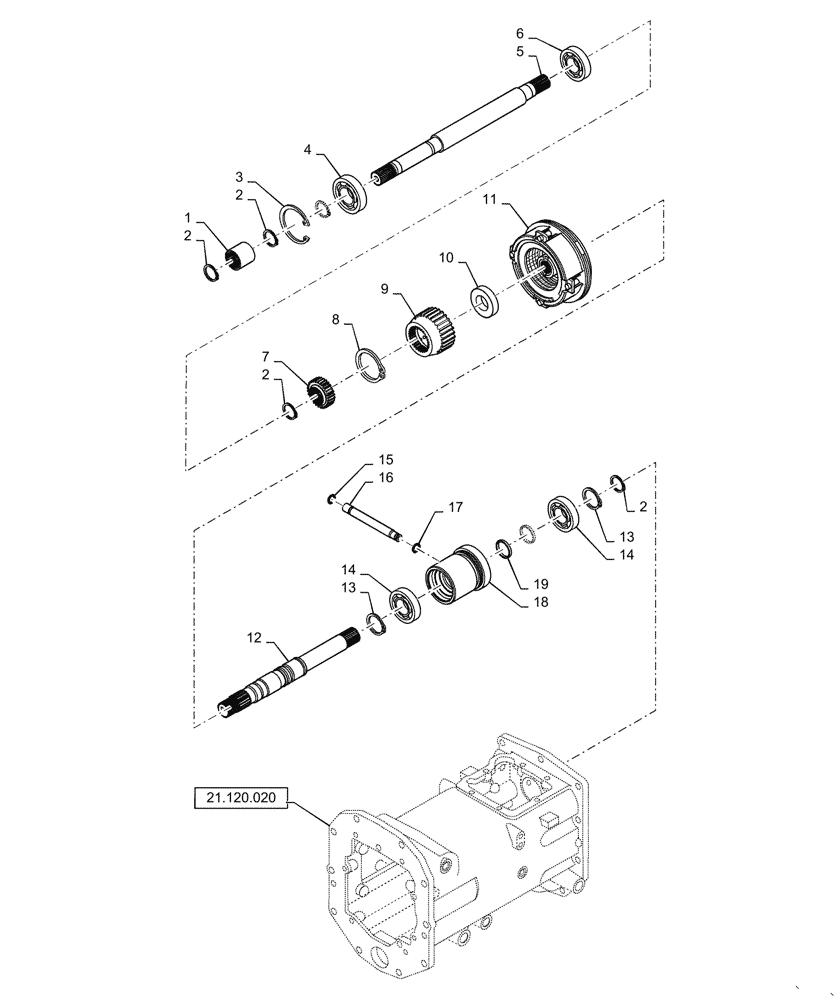 6
5
4
3
2
1
2
11
10
9
8
7
2
15
16
17
2
13
14
19
18
14
13
12
21.120.020