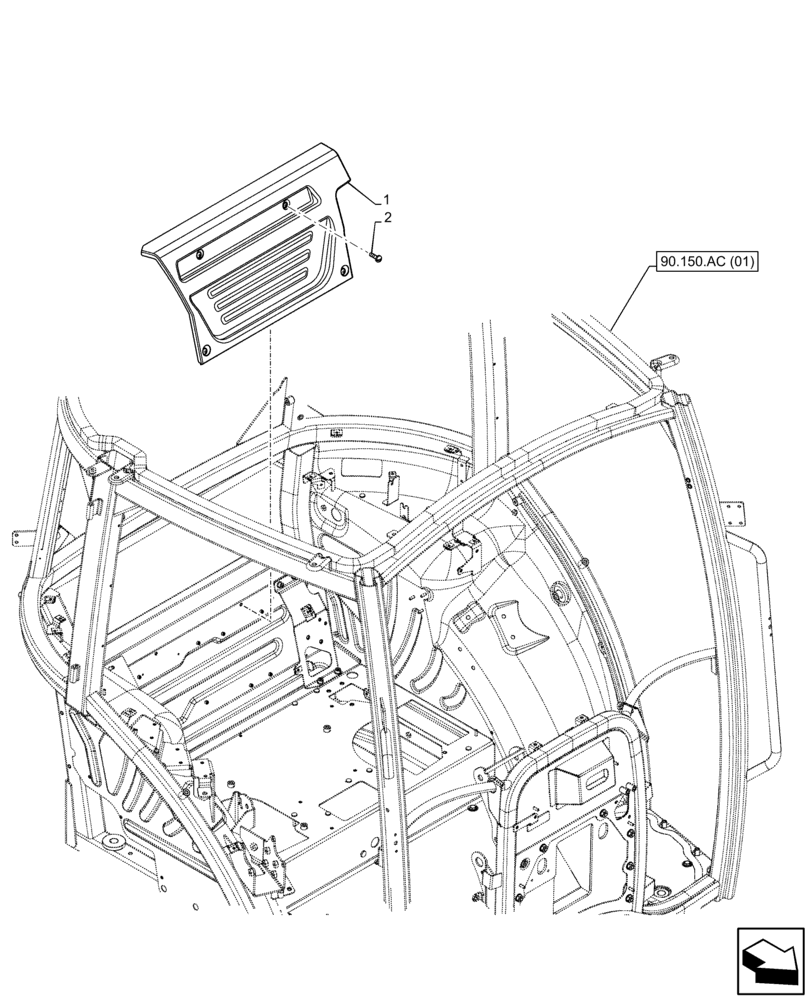 1
2
90.150.AC (01)