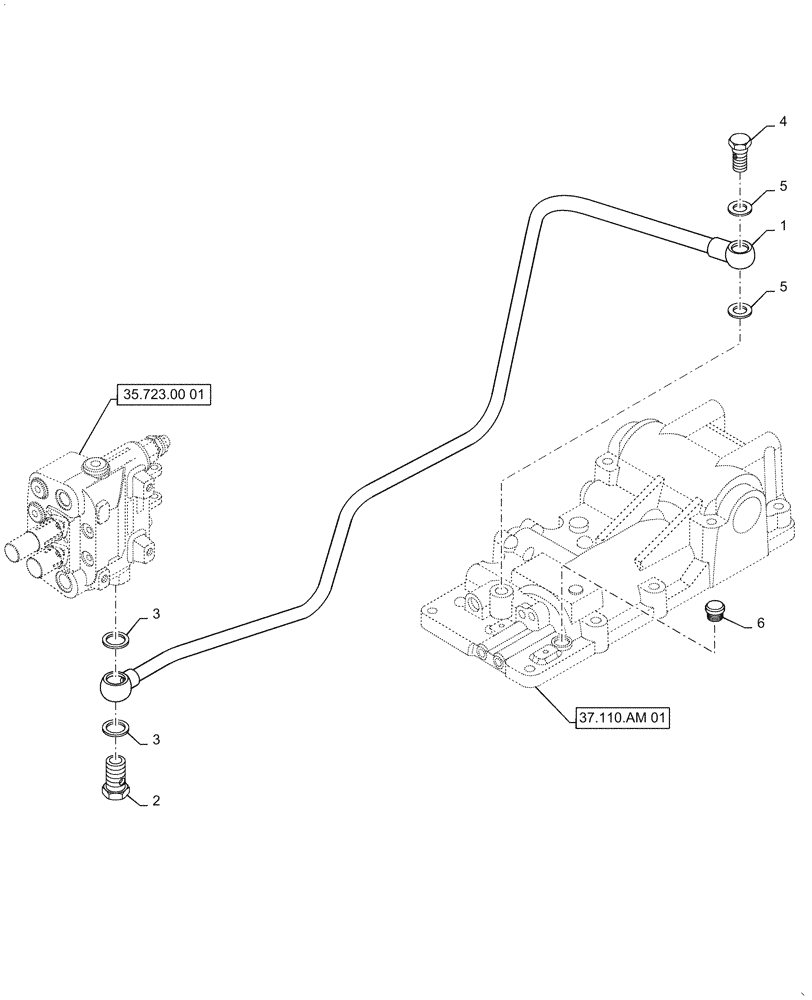 4
5
1
5
35.723.00 01
3
6
37.110.AM 01
3
2