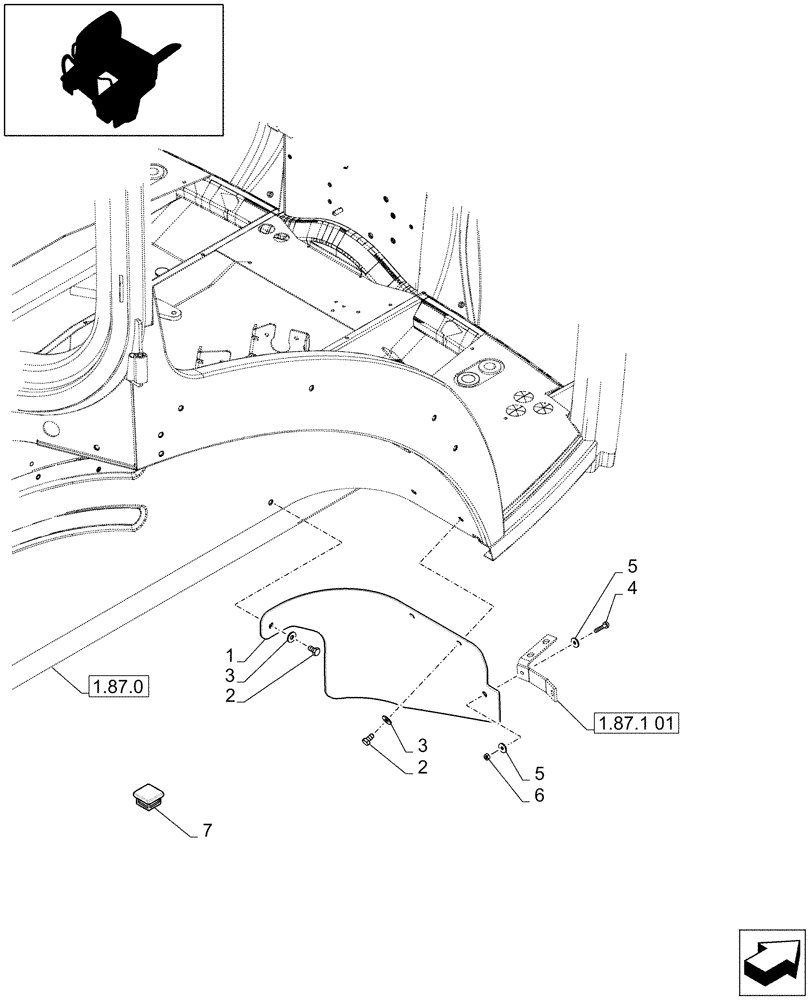 5
4
1
3
2
1.87.0
1.87.1 01
3
2
5
6
7