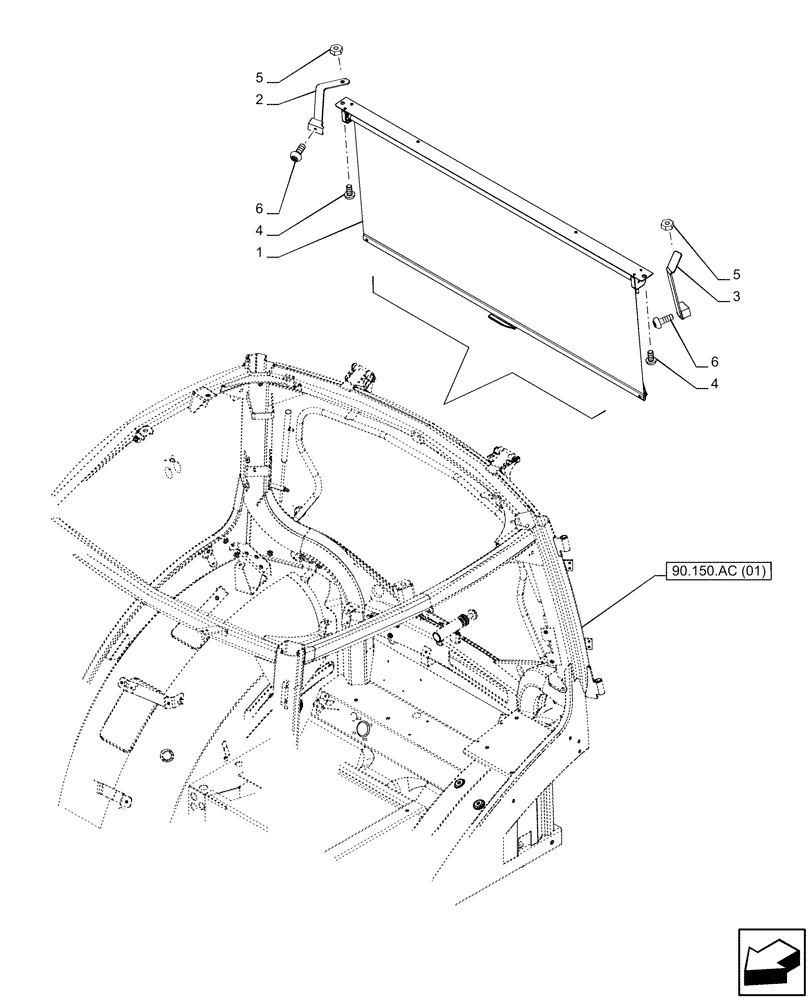 5
2
6
4
1
5
3
6
4
90.150.AC (01)