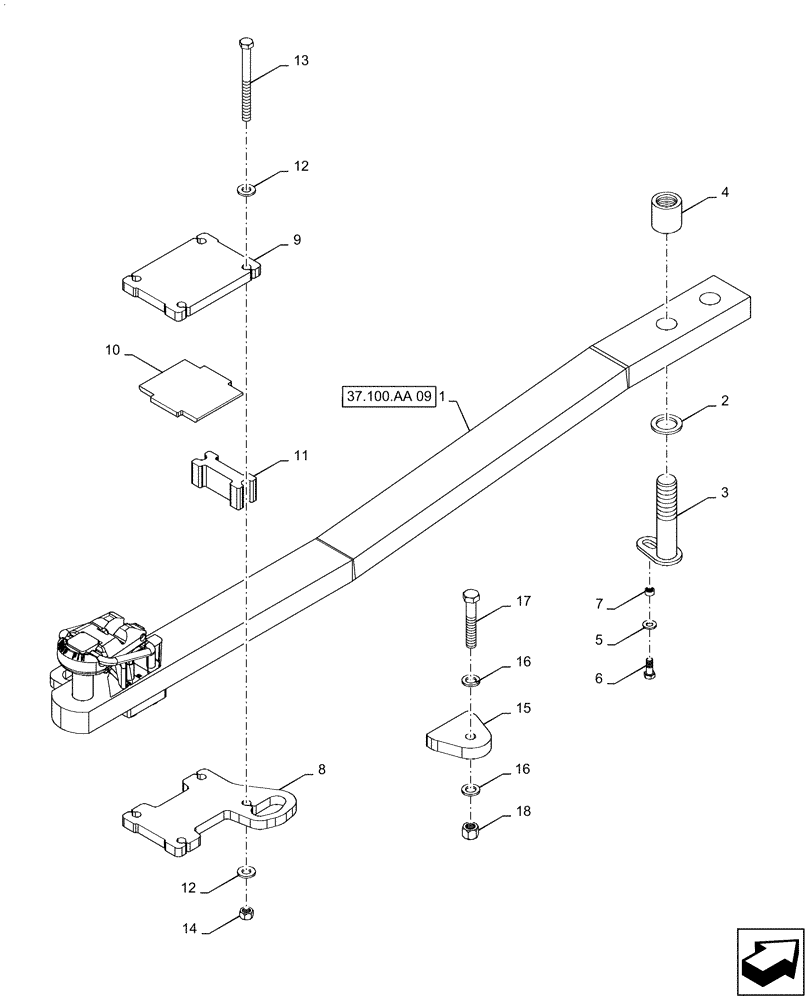 13

12

4

9

10

37.100.AA 09 1

2

11

3

17

7

5

16

6

15

8

16

18

12

14