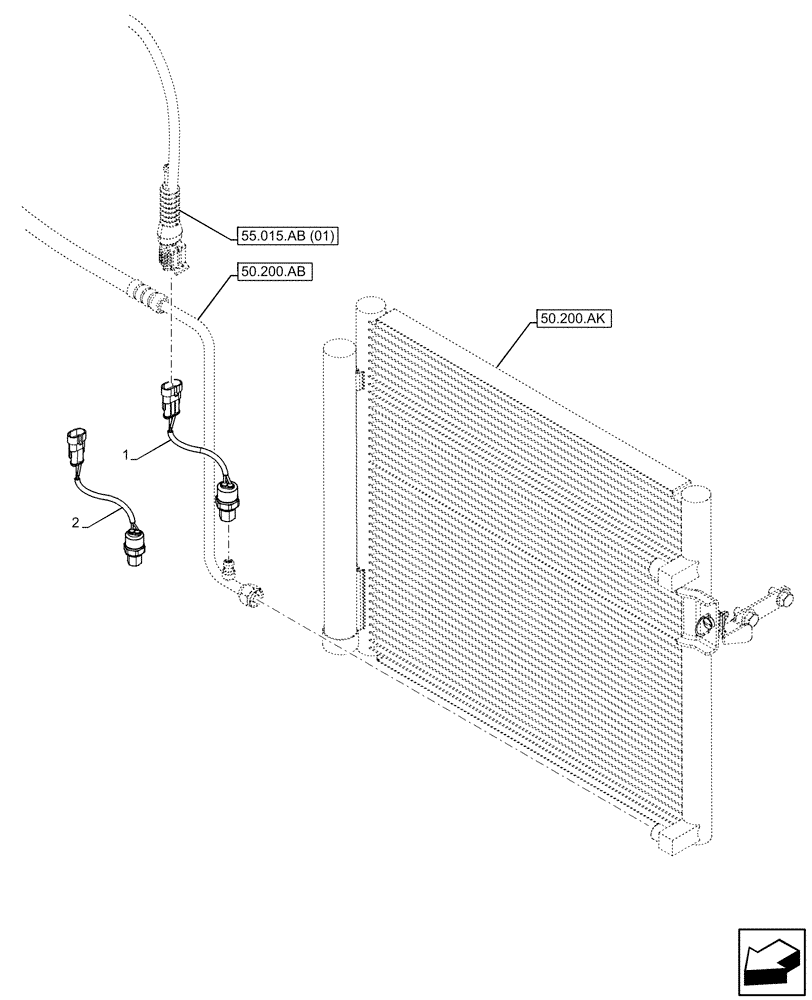 55.015.AB (01)
50.200.AB
50.200.AK
1
2