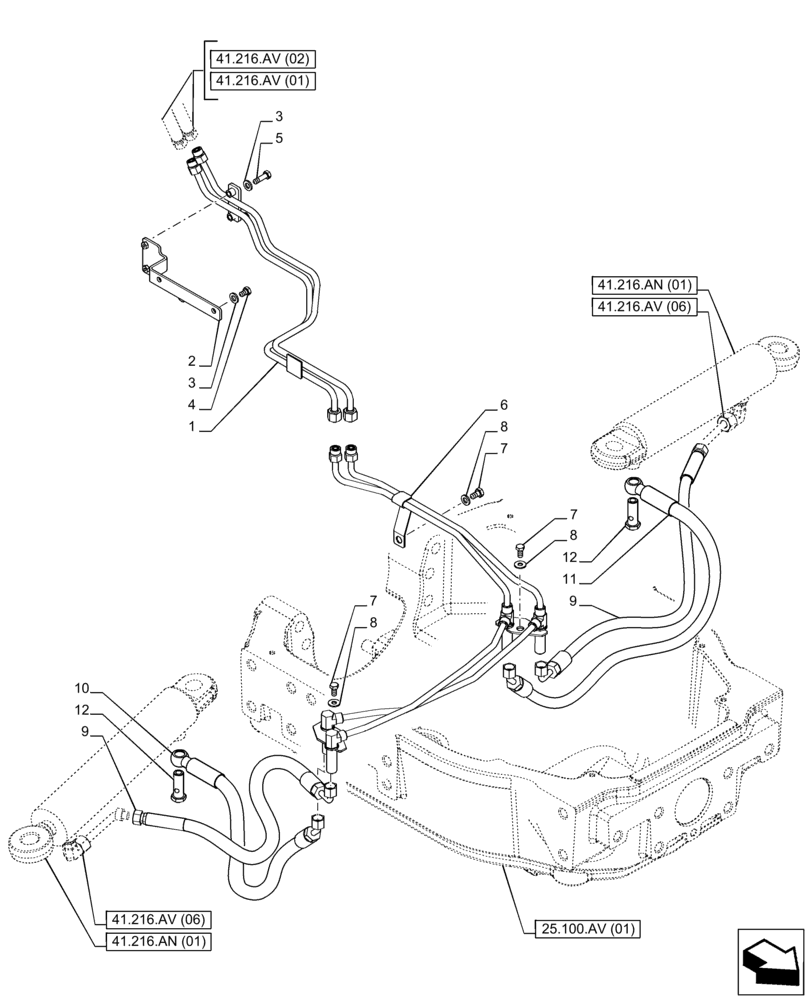 41.216.AV (02)
41.216.AV (01)
3
5
2
3
4
1
41.216.AN (01)
41.216.AV (06)
6
8
7
7
8
12
11
9
7
8
10
12
9
41.216.AV (06)
41.216.AN (01)
25.100.AV (01)