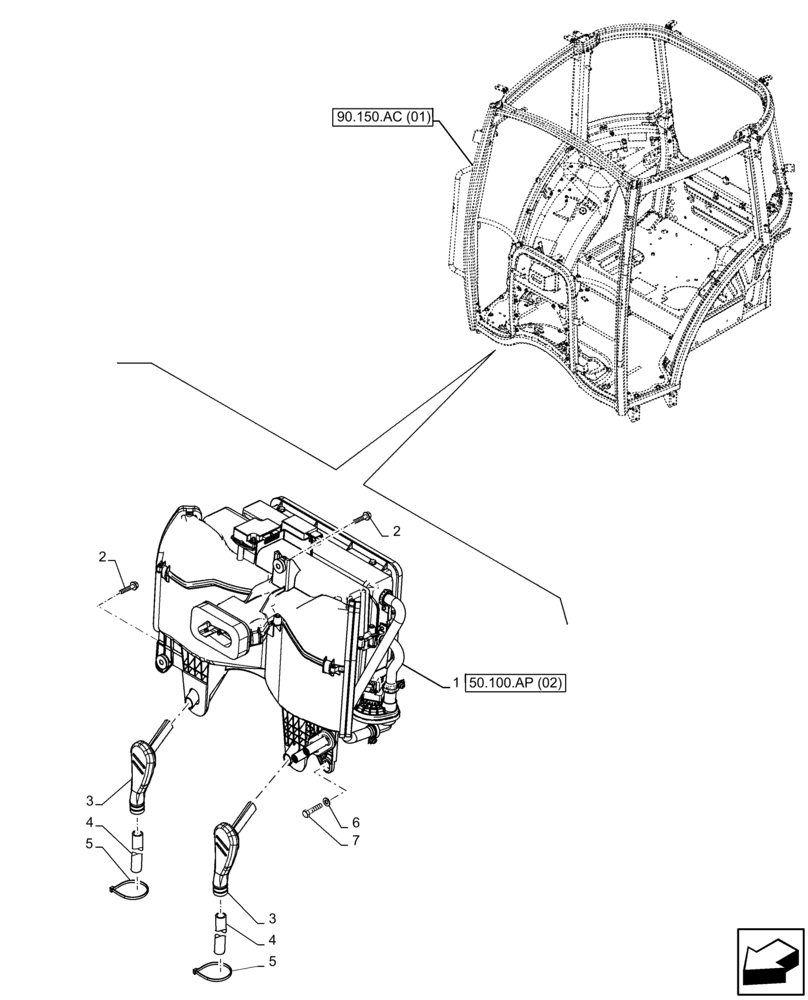 90.150.AC (01)

2

2

1 50.100.AP (02)

3

4

5

6

7

3

4

5