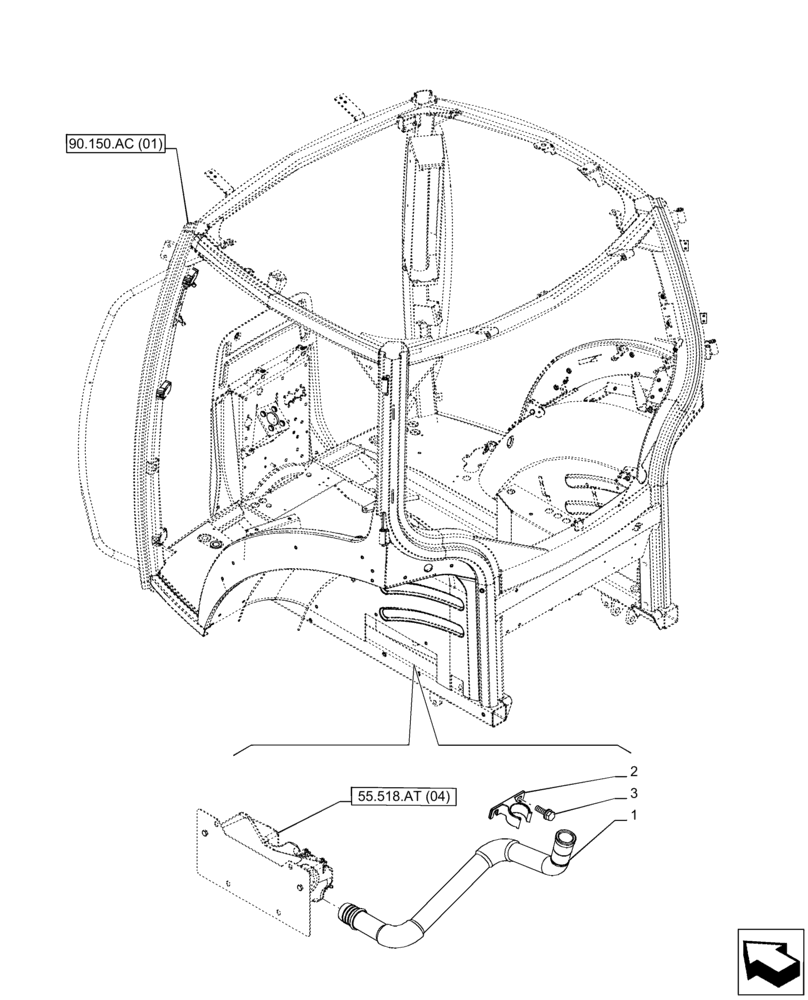 90.150.AC (01)

55.518.AT (04)

2
3
1