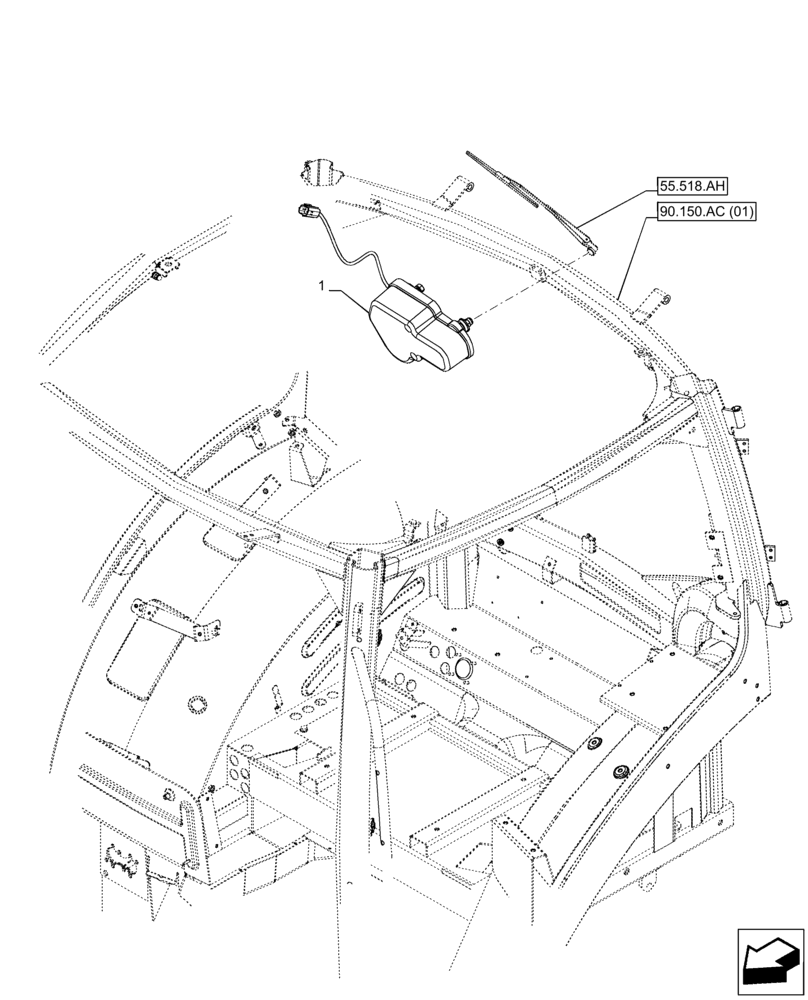 55.518.AH
90.150.AC (01)
1