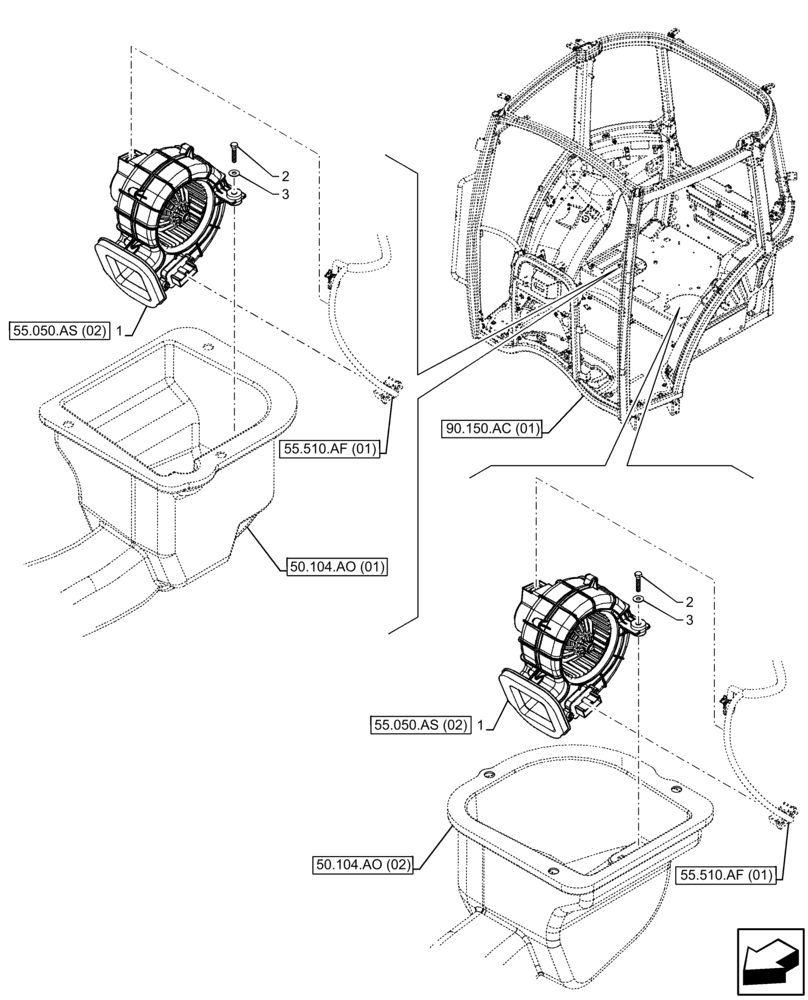 2
3
55.050.AS (02) 1
55.510.AF (01)
90.150.AC (01)
50.104.AO (01)
2
3
55.050.AS (02) 1
50.104.AO (02)
55.510.AF (01)