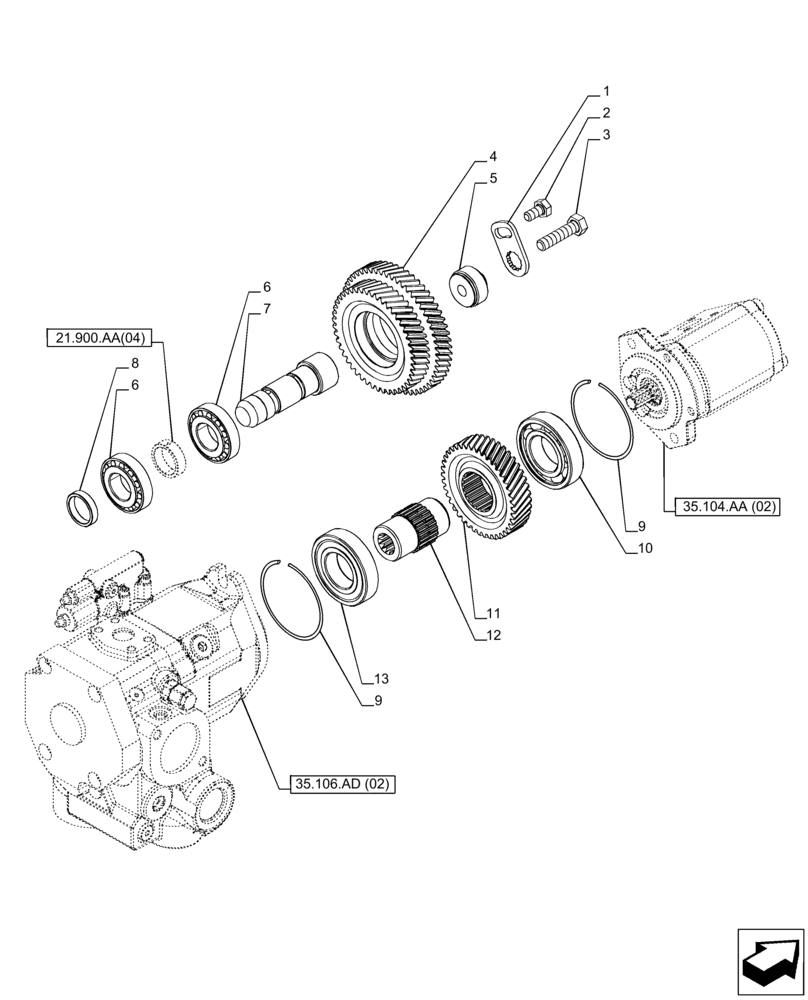 1
2
3
4
5
6
7
21.900.AA(04)
8
6
35.104.AA (02)
9
10
11
12
13
9
35.106.AD (02)