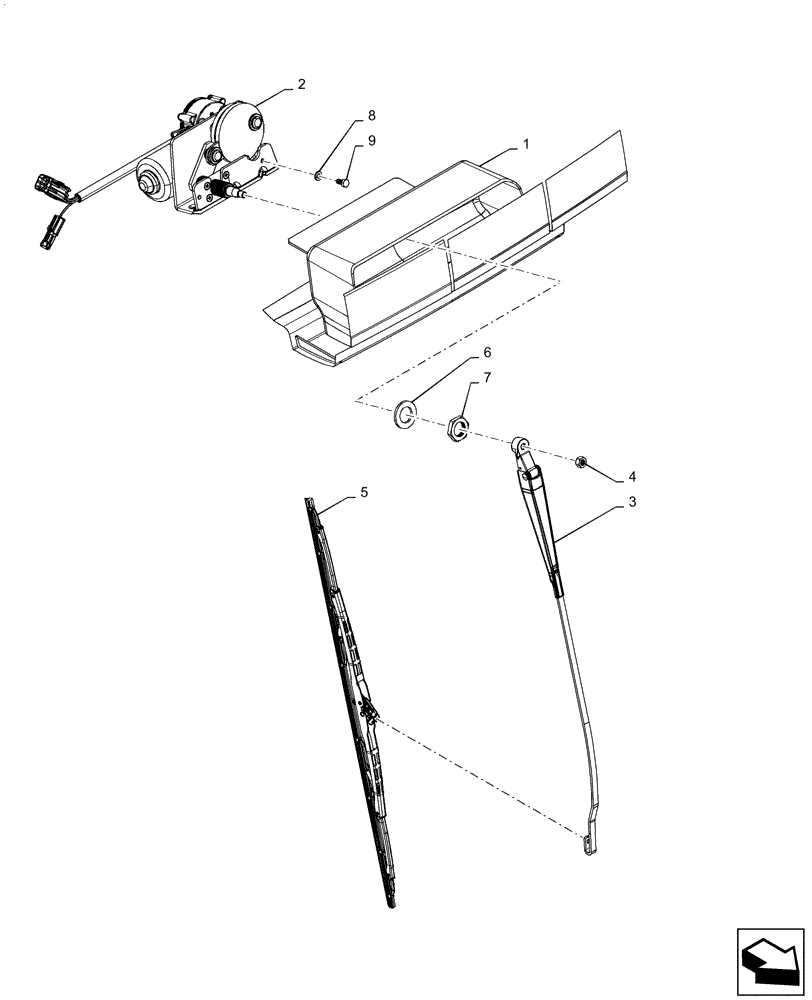 2
8
9
1
6
7
4
5
3