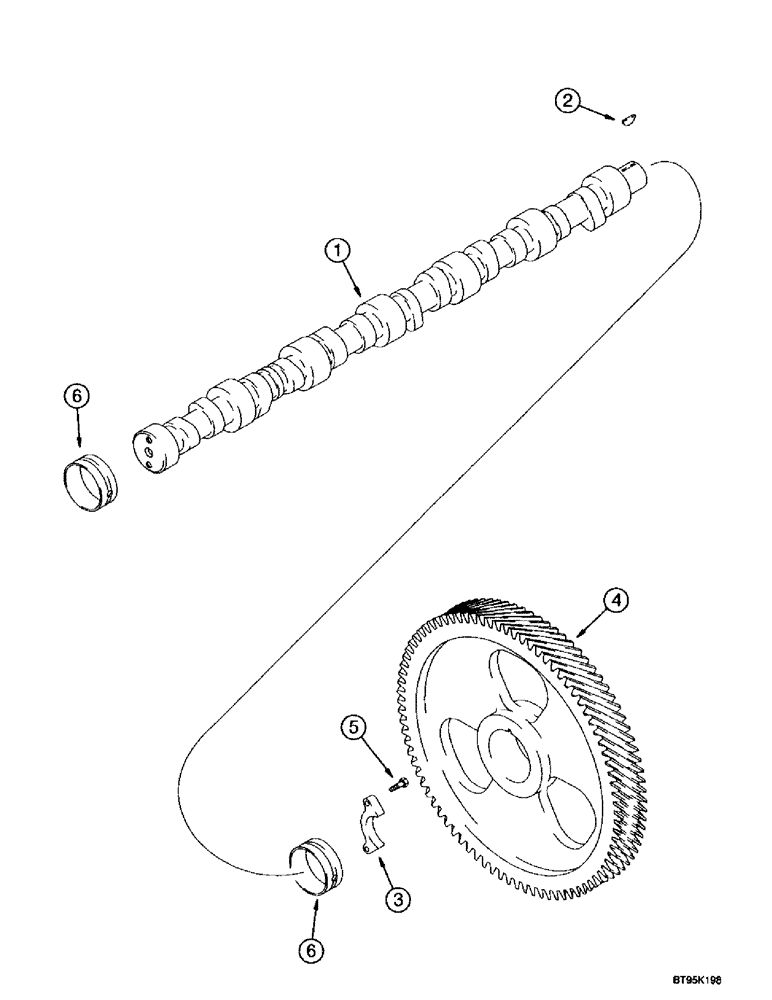 2
1
6
4
5
3
6
BT95K198