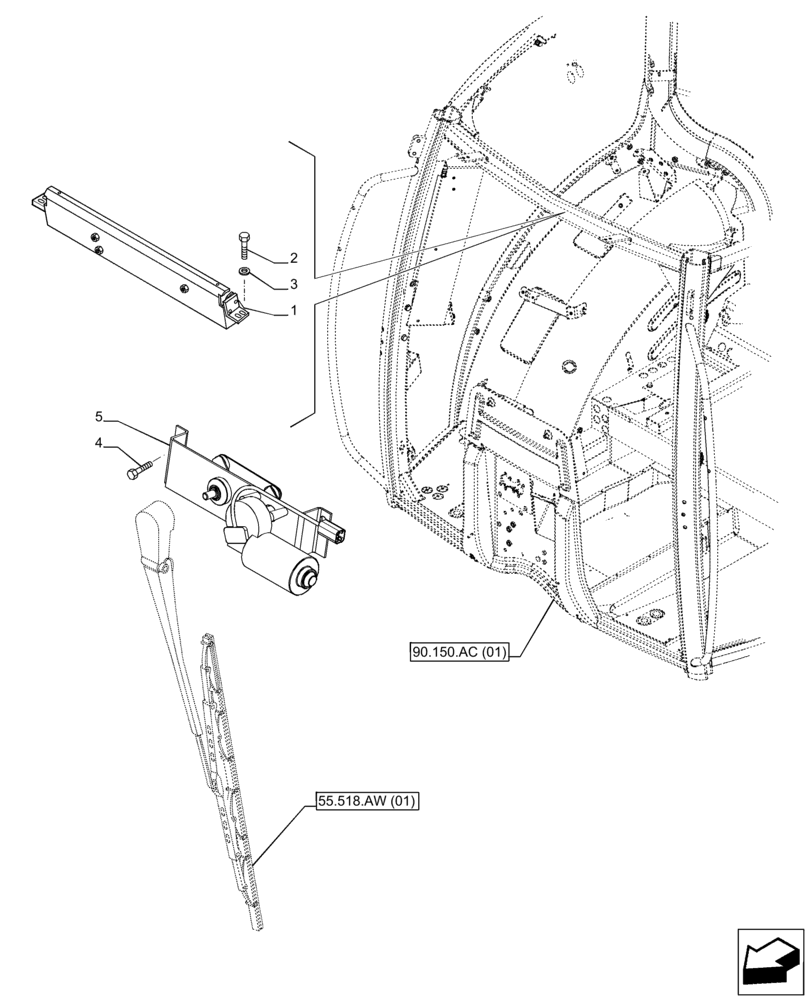 2
3
1
5
4
90.150.AC (01)
55.518.AW (01)