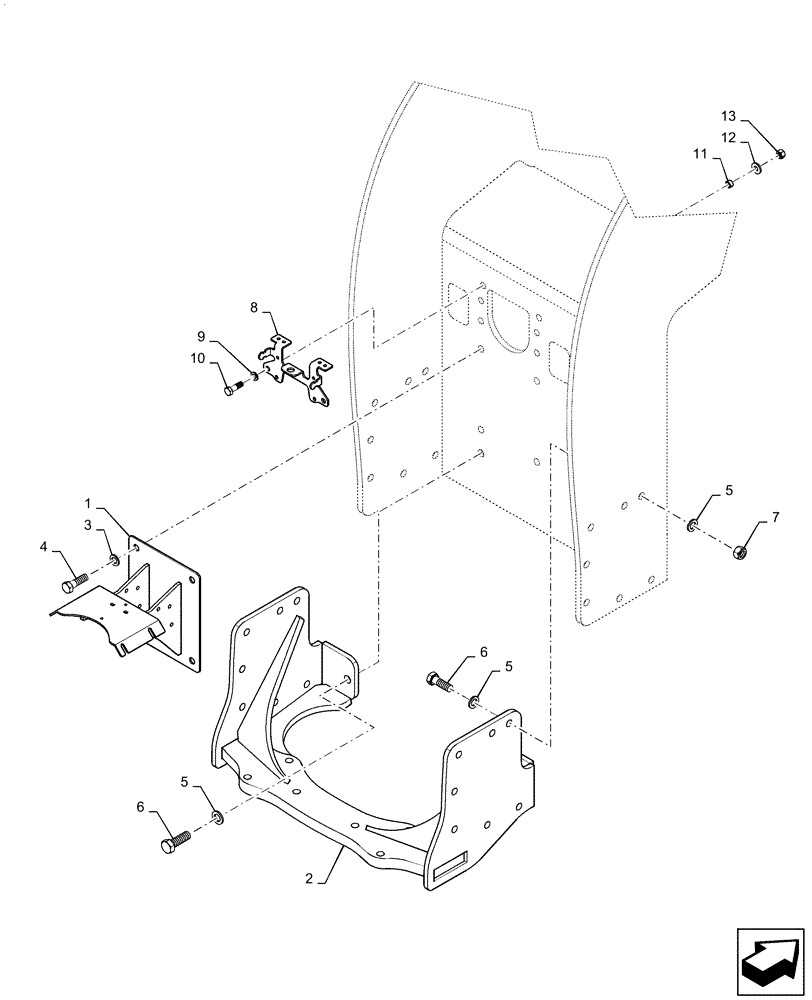 13
12
11
8
9
10
1
3
4
5
7
6
5
5
6
2