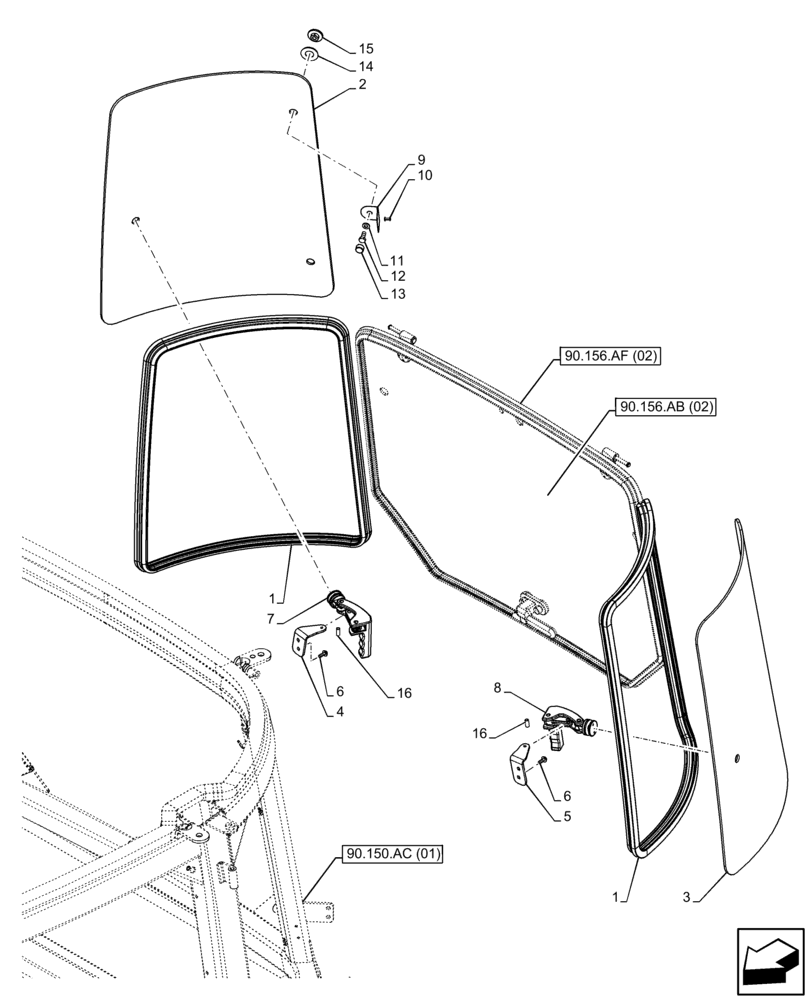 15
14
2
9
10
11
12
13
90.156.AF (02)
90.156.AB (02)
1
7
6
4
16
8
16
6
5
90.150.AC (01)
1
3