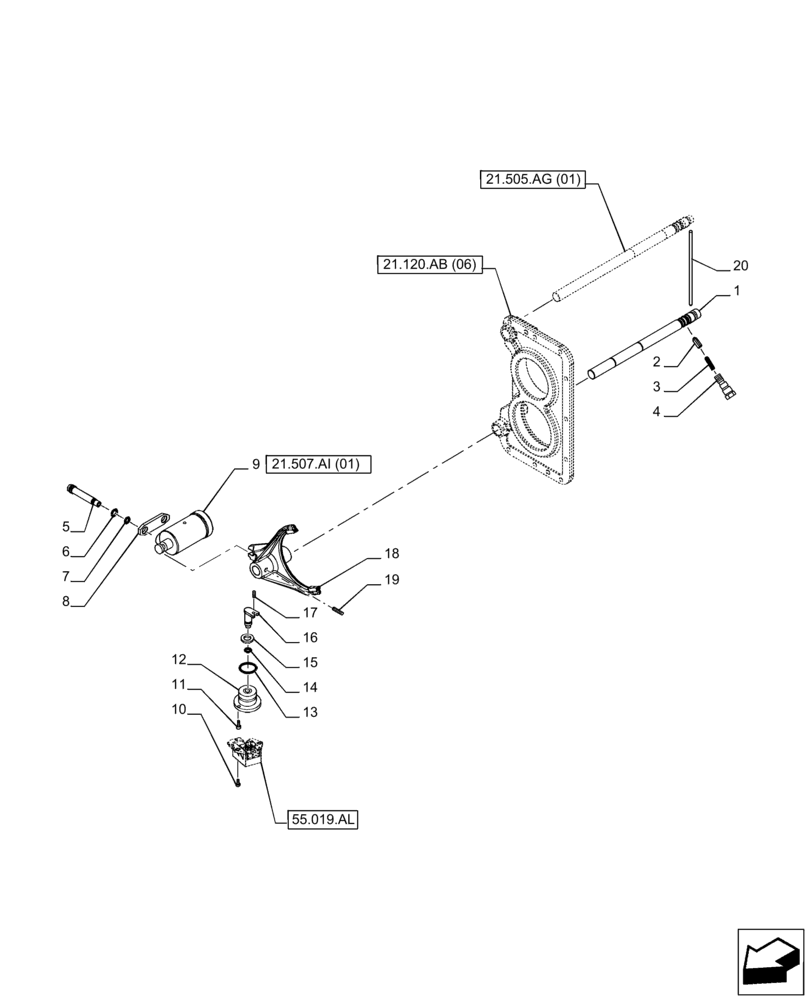 21.505.AG (01)
21.120.AB (06)
20
1
2
3
4
9
21.507.AI (01)
5
6
7
8
18
19
17
16
15
14
13
12
11
10
55.019.AL