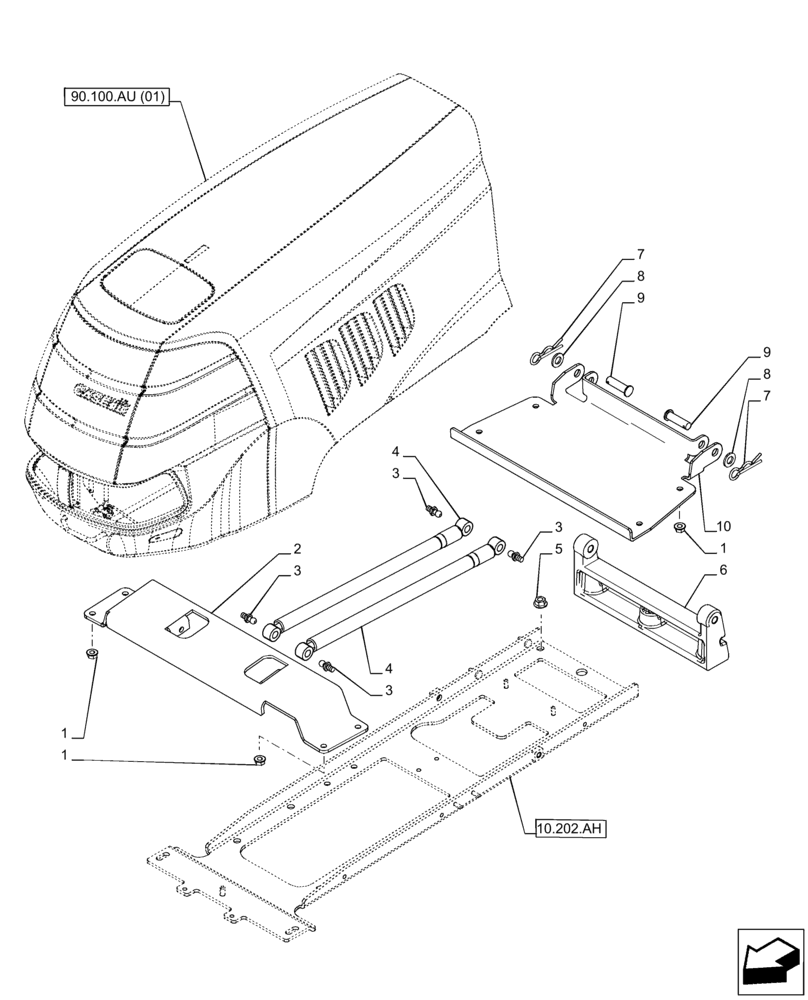 90.100.AU (01)

7
8
9
9
8
7
10
1
4
3
3
5
6
2
3
4
3
1
1
10.202.AH