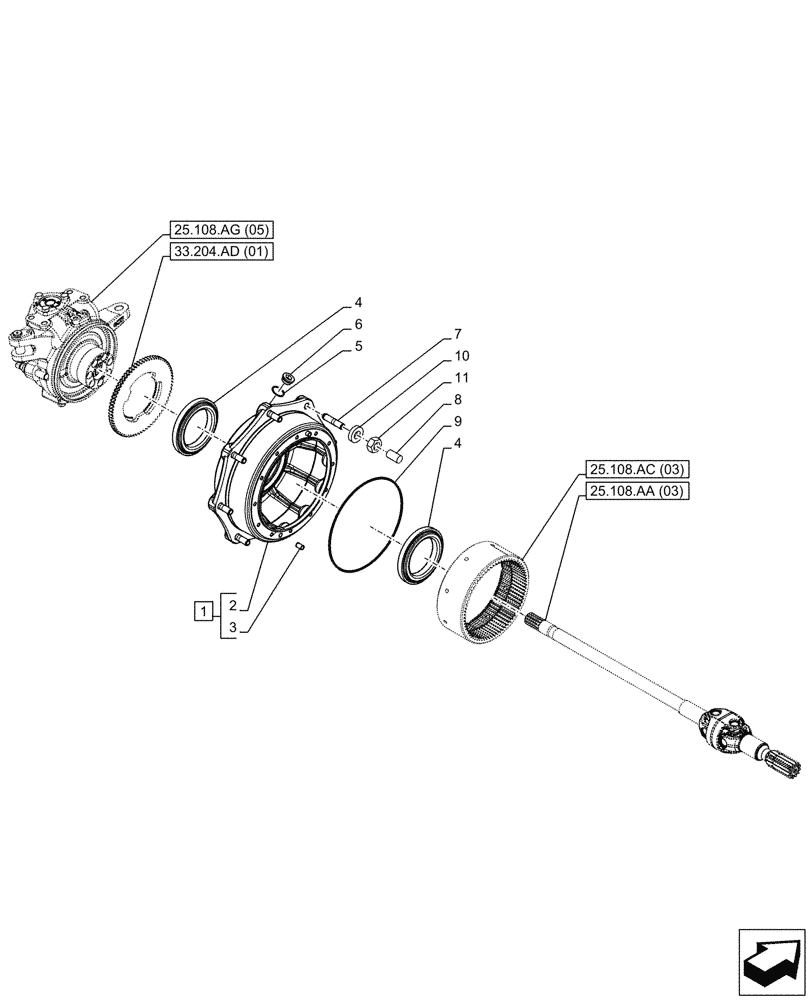 25.108.AG (05)
33.204.AD (01)
4
6
5
7
10
11
8
9
4
25.108.AC (03)
25.108.AA (03)
1
2
3