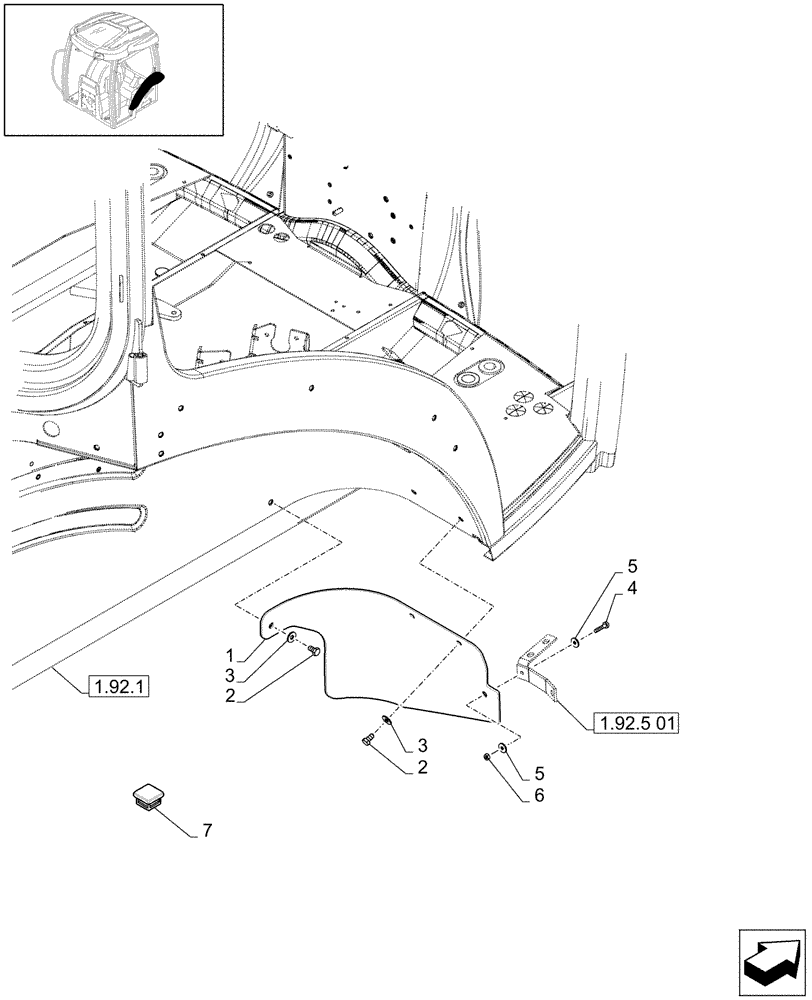 5
4
1
3
2
1.92.1
1.92.5 01
3
2
5
6
7