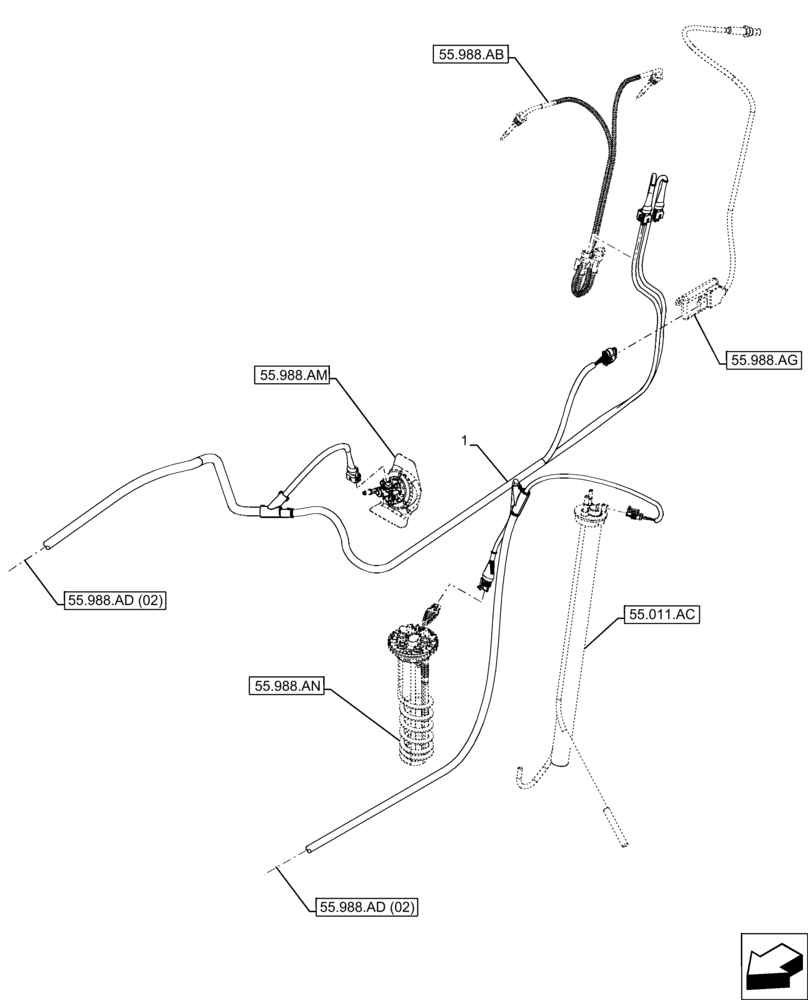 55.988.AB

55.988.AG

55.988.AM

1

55.988.AD (02)

55.011.AC

55.988.AN

55.988.AD (02)