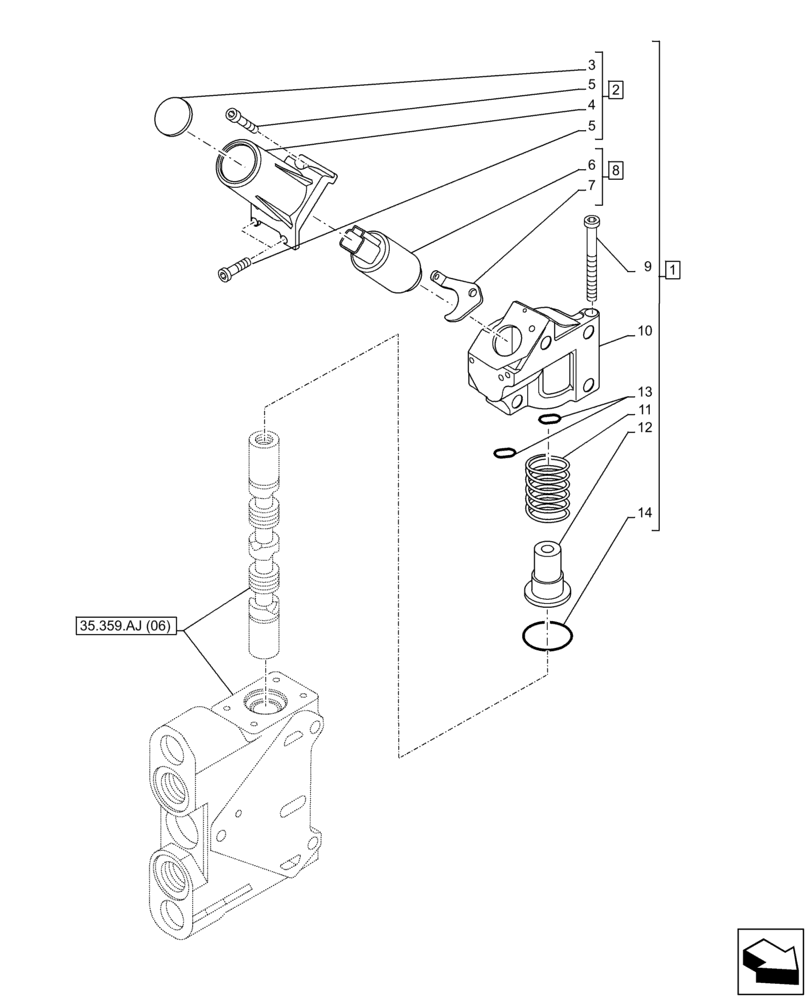 3
5
4
5
2
6
7
8
9
1
10
13
11
12
14
35.359.AJ (06)