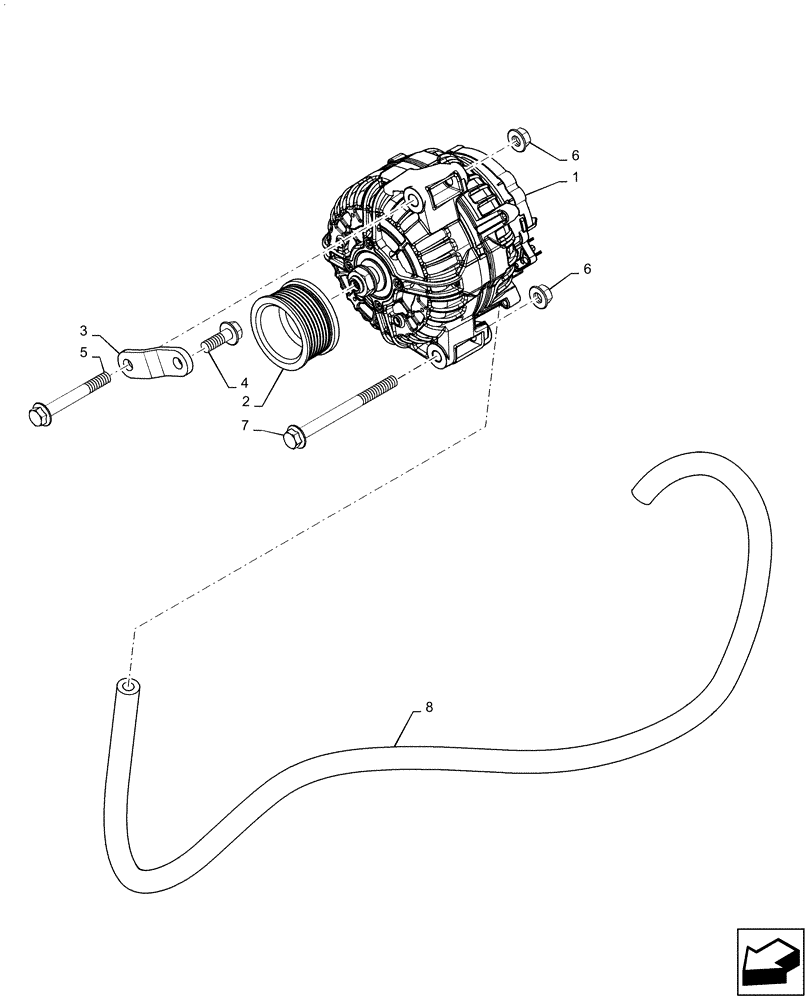 6
1
6
3
5
4
2
7
8