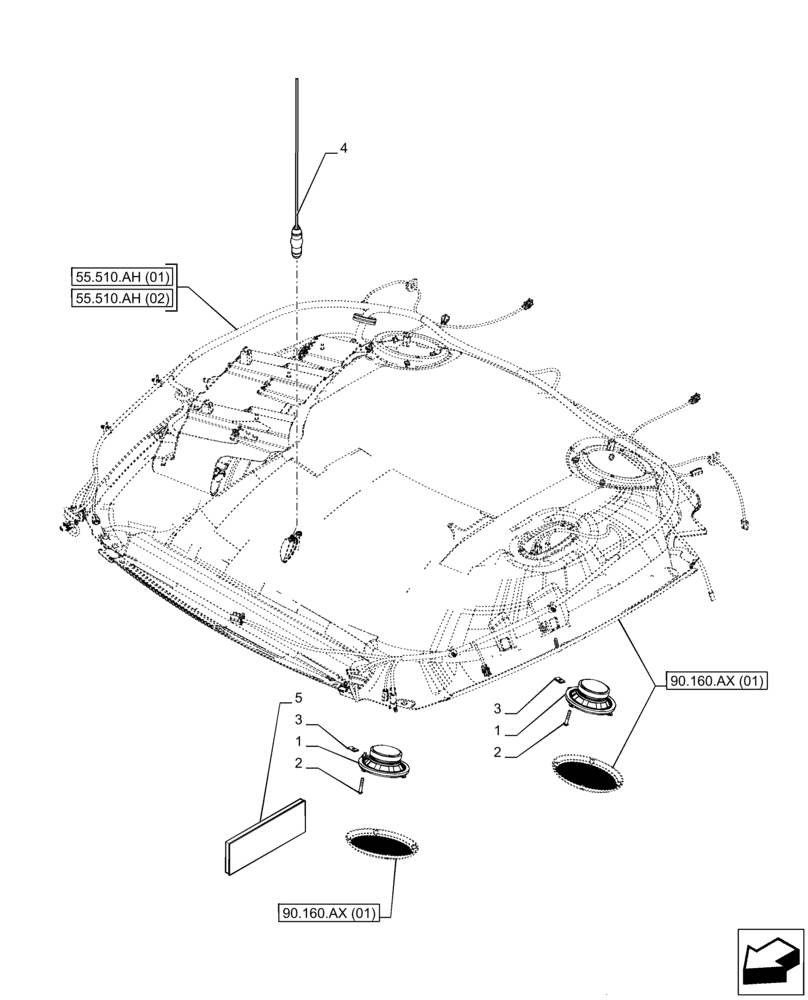 4

55.510.AH (01)
55.510.AH (02)

90.160.AX (01)

3
1
2

5
3
1
2

90.160.AX (01)