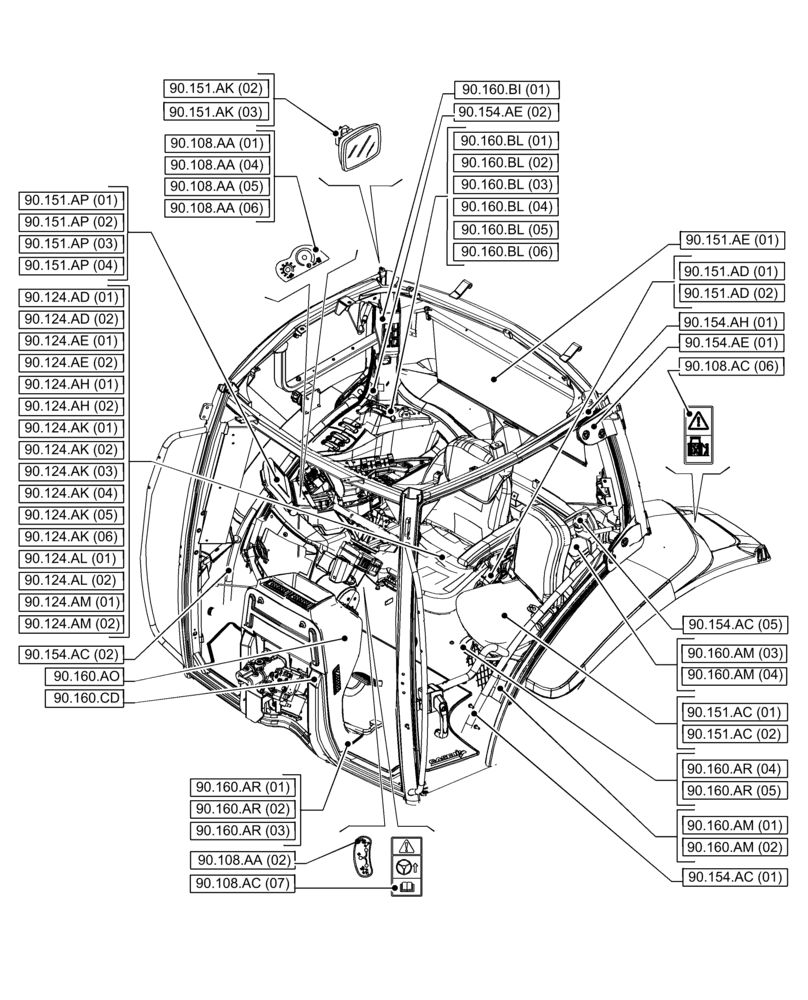 90.151.AK (02)
90.151.AK (03)

90.108.AA (01)
90.108.AA (04)
90.108.AA (05)
90.108.AA (06)

90.151.AP (01)
90.151.AP (02)
90.151.AP (03)
90.151.AP (04)

90.124.AD (01)
90.124.AD (02)
90.124.AE (01)
90.124.AE (02)
90.124.AH (01)
90.124.AH (02)
90.124.AK (01)
90.124.AK (02)
90.124.AK (03)
90.124.AK (04)
90.124.AK (05)
90.124.AK (06)
90.124.AL (01)
90.124.AL (02)
90.124.AM (01)
90.124.AM (02)

90.154.AC (02)
90.160.AO
90.160.CD

90.160.AR (01)
90.160.AR (02)
90.160.AR (03)

90.108.AA (02)
90.108.AC (07)

90.160.BI (01)
90.154.AE (02)

90.160.BL (01)
90.160.BL (02)
90.160.BL (03)
90.160.BL (04)
90.160.BL (05)
90.160.BL (06)

90.151.AE (01)

90.151.AD (01)
90.151.AD (02)

90.154.AH (01)
90.154.AE (01)

90.108.AC (06)

90.154.AC (05)

90.160.AM (03)
90.160.AM (04)

90.151.AC (01)
90.151.AC (02)

90.160.AR (04)
90.160.AR (05)

90.160.AM (01)
90.160.AM (02)

90.154.AC (01)