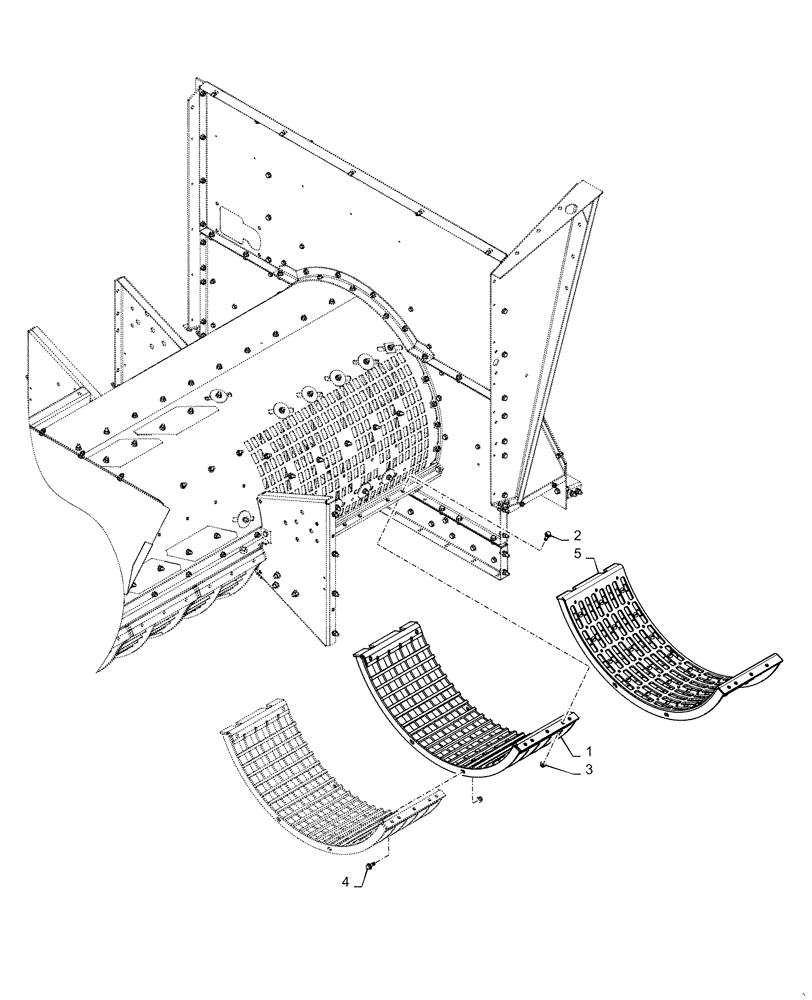 2
5
1
3
4