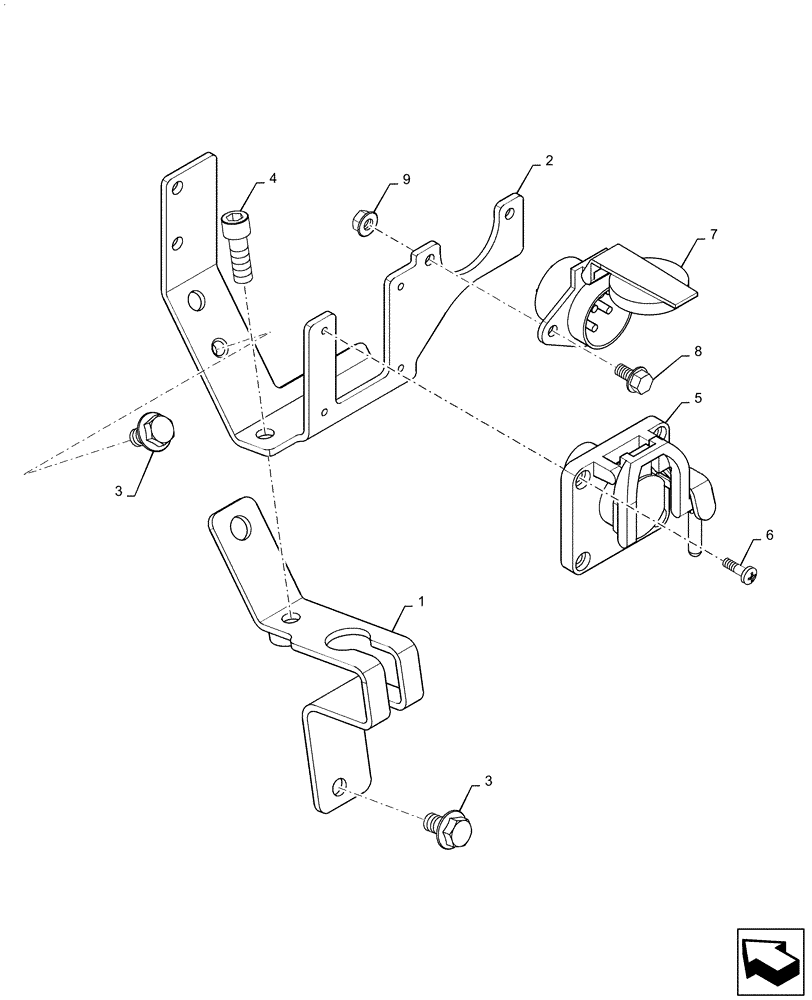 4
9
2
7
8
5
3
6
1
3