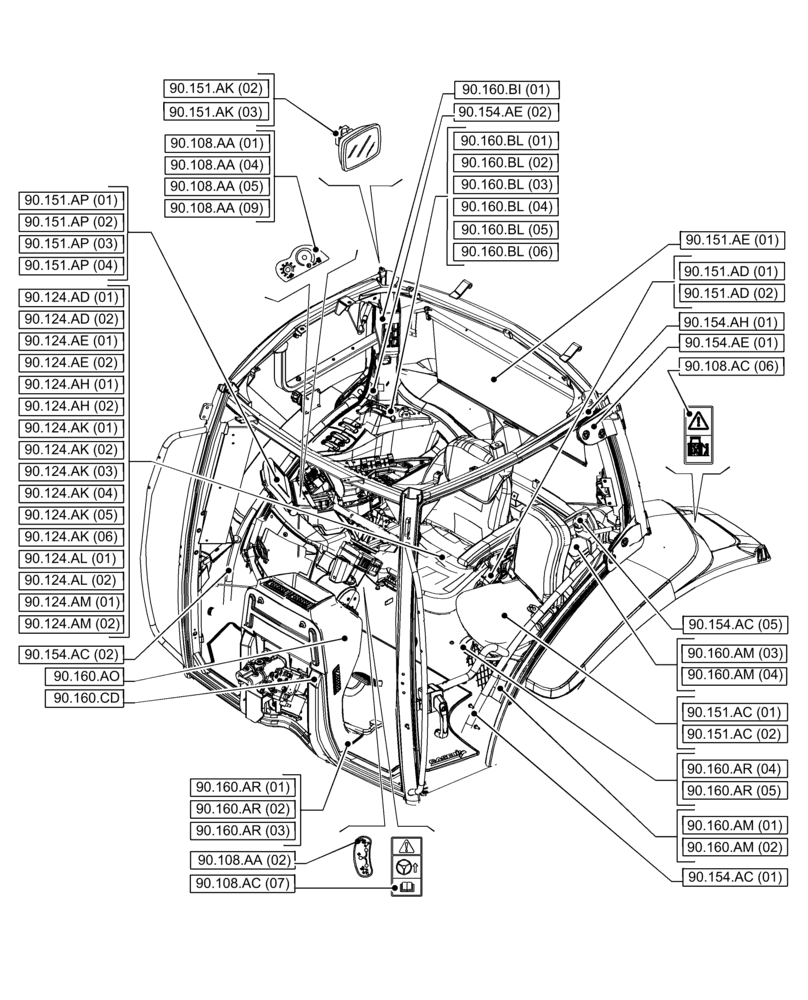 90.151.AK (02)
90.151.AK (03)

90.108.AA (01)
90.108.AA (04)
90.108.AA (05)
90.108.AA (09)

90.151.AP (01)
90.151.AP (02)
90.151.AP (03)
90.151.AP (04)

90.124.AD (01)
90.124.AD (02)
90.124.AE (01)
90.124.AE (02)
90.124.AH (01)
90.124.AH (02)
90.124.AK (01)
90.124.AK (02)
90.124.AK (03)
90.124.AK (04)
90.124.AK (05)
90.124.AK (06)
90.124.AL (01)
90.124.AL (02)
90.124.AM (01)
90.124.AM (02)

90.154.AC (02)
90.160.AO
90.160.CD

90.160.AR (01)
90.160.AR (02)
90.160.AR (03)

90.108.AA (02)
90.108.AC (07)

90.160.BI (01)
90.154.AE (02)

90.160.BL (01)
90.160.BL (02)
90.160.BL (03)
90.160.BL (04)
90.160.BL (05)
90.160.BL (06)

90.151.AE (01)

90.151.AD (01)
90.151.AD (02)

90.154.AH (01)
90.154.AE (01)

90.108.AC (06)

90.154.AC (05)

90.160.AM (03)
90.160.AM (04)

90.151.AC (01)
90.151.AC (02)

90.160.AR (04)
90.160.AR (05)

90.160.AM (01)
90.160.AM (02)

90.154.AC (01)