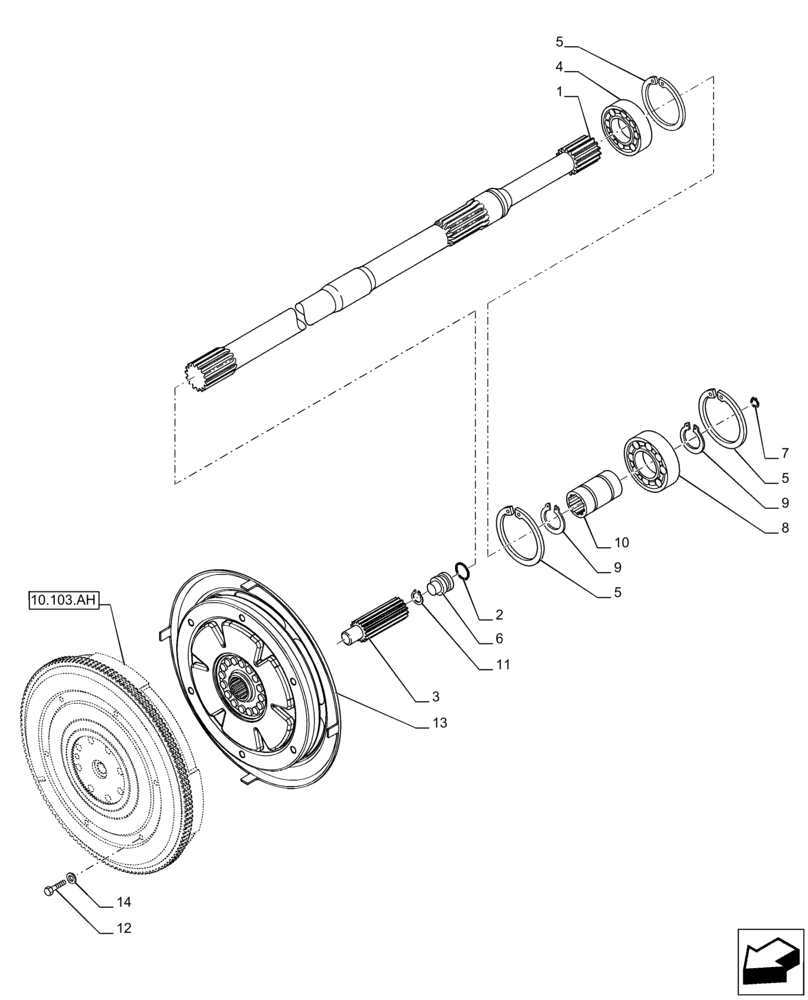 5
4
1
7
5
9
8
10
9
5
2
6
11
3
13
10.103.AH
14
12